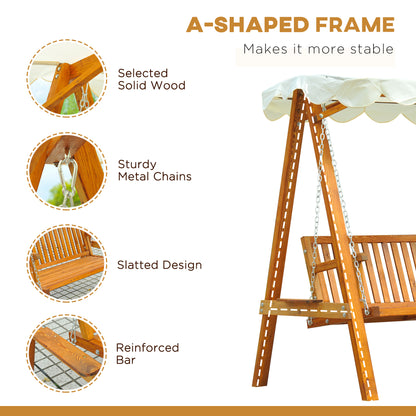 A-SHAPED FRAME

Makes it more stable

Selected Solid Wood

Sturdy Metal Chains

Slatted Design

Reinforced Bar