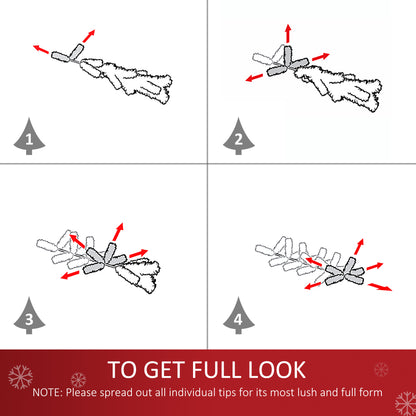 1

2

3

4

TO GET FULL LOOK

NOTE: Please spread out all individual tips for its most lush and full form