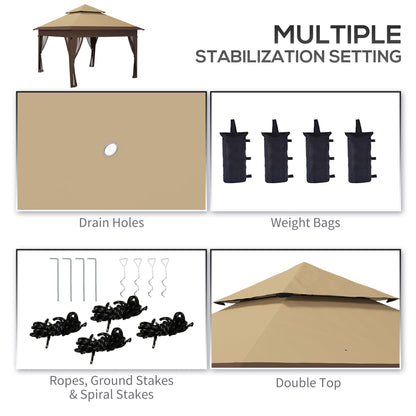 MULTIPLE
STABILIZATION SETTING

Drain Holes

Weight Bags

Ropes, Ground Stakes & Spiral Stakes

Double Top