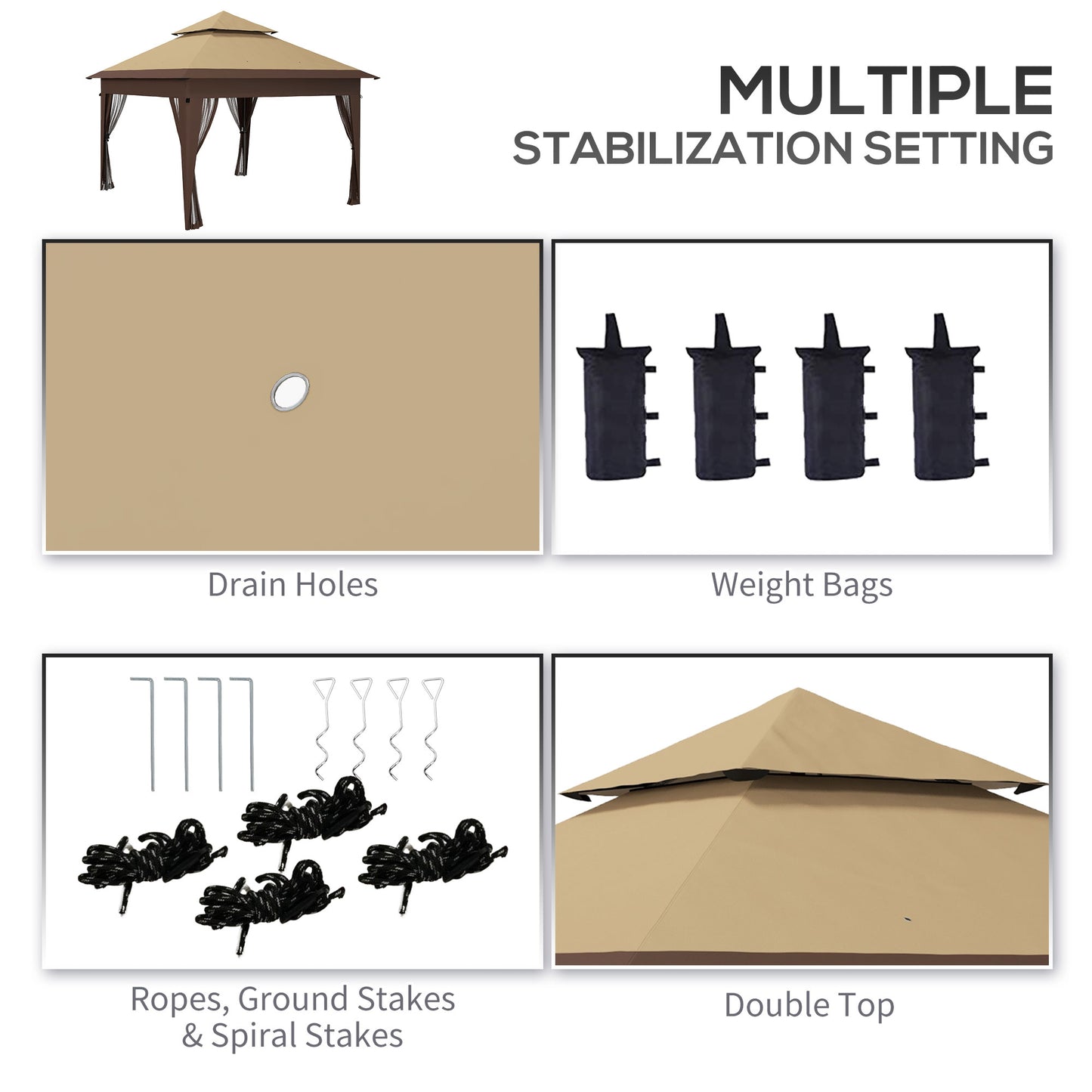 MULTIPLE
STABILIZATION SETTING

Drain Holes

Weight Bags

Ropes, Ground Stakes & Spiral Stakes

Double Top