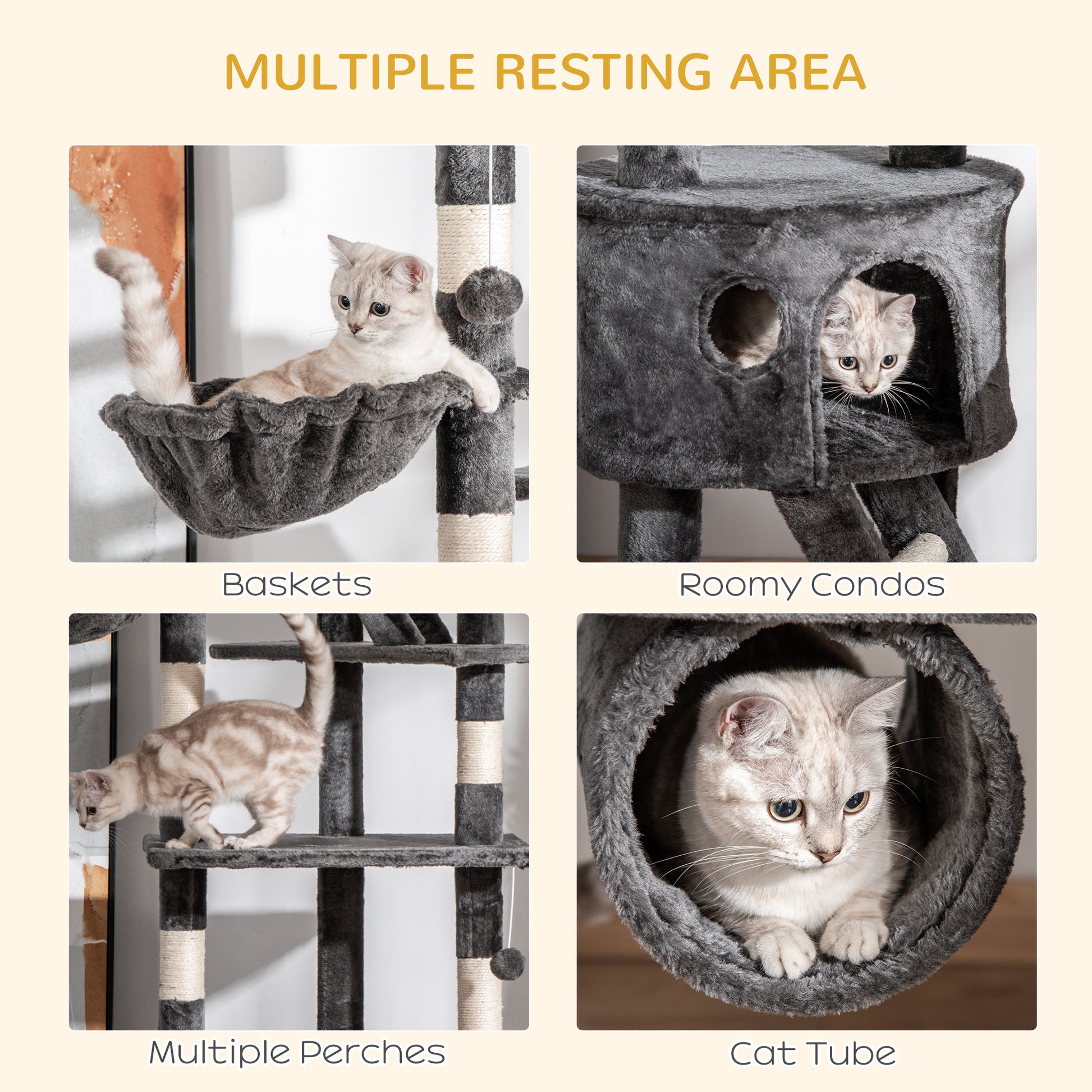 MULTIPLE RESTING AREA

Baskets

Roomy Condos

Multiple Perches

Cat Tube