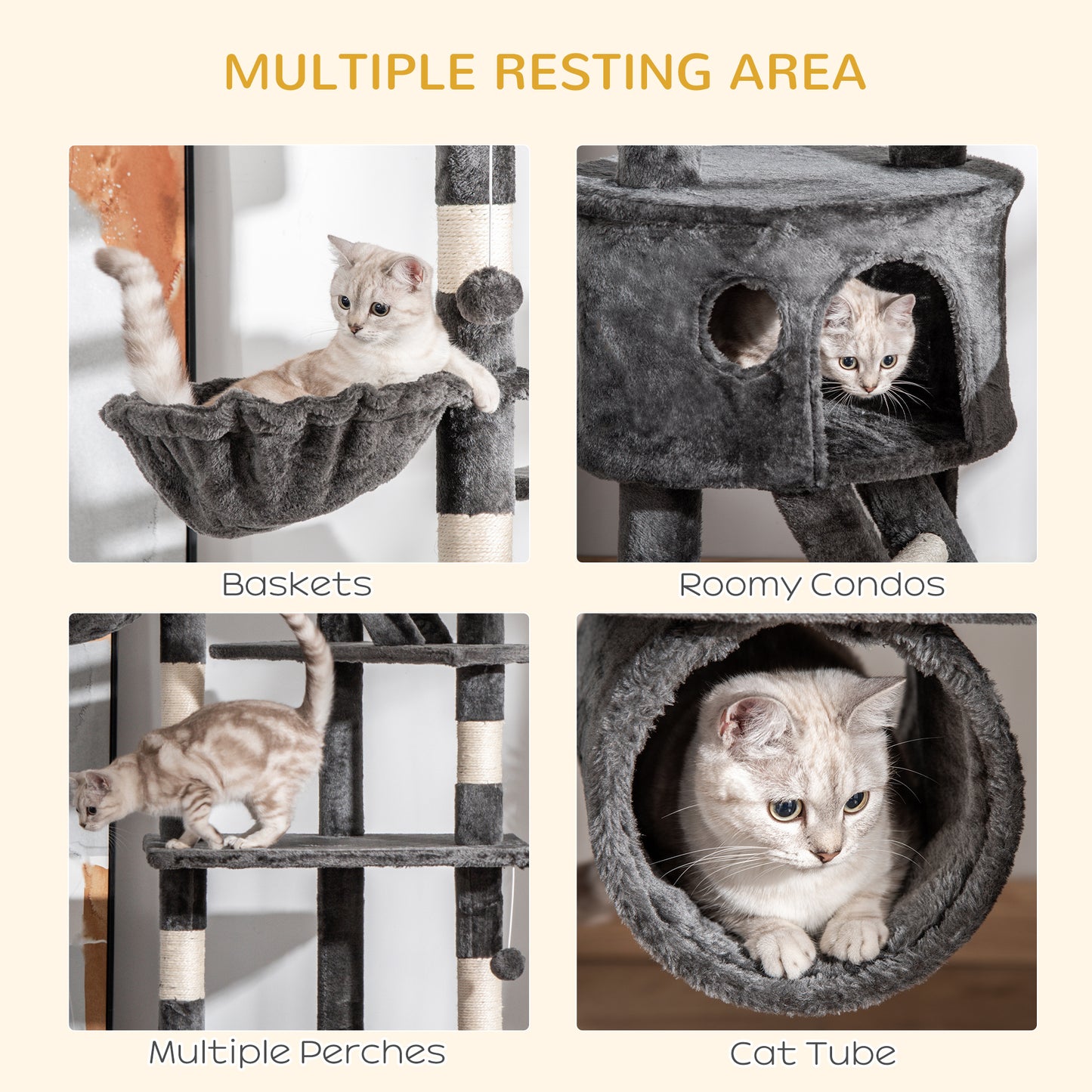 MULTIPLE RESTING AREA

Baskets

Roomy Condos

Multiple Perches

Cat Tube