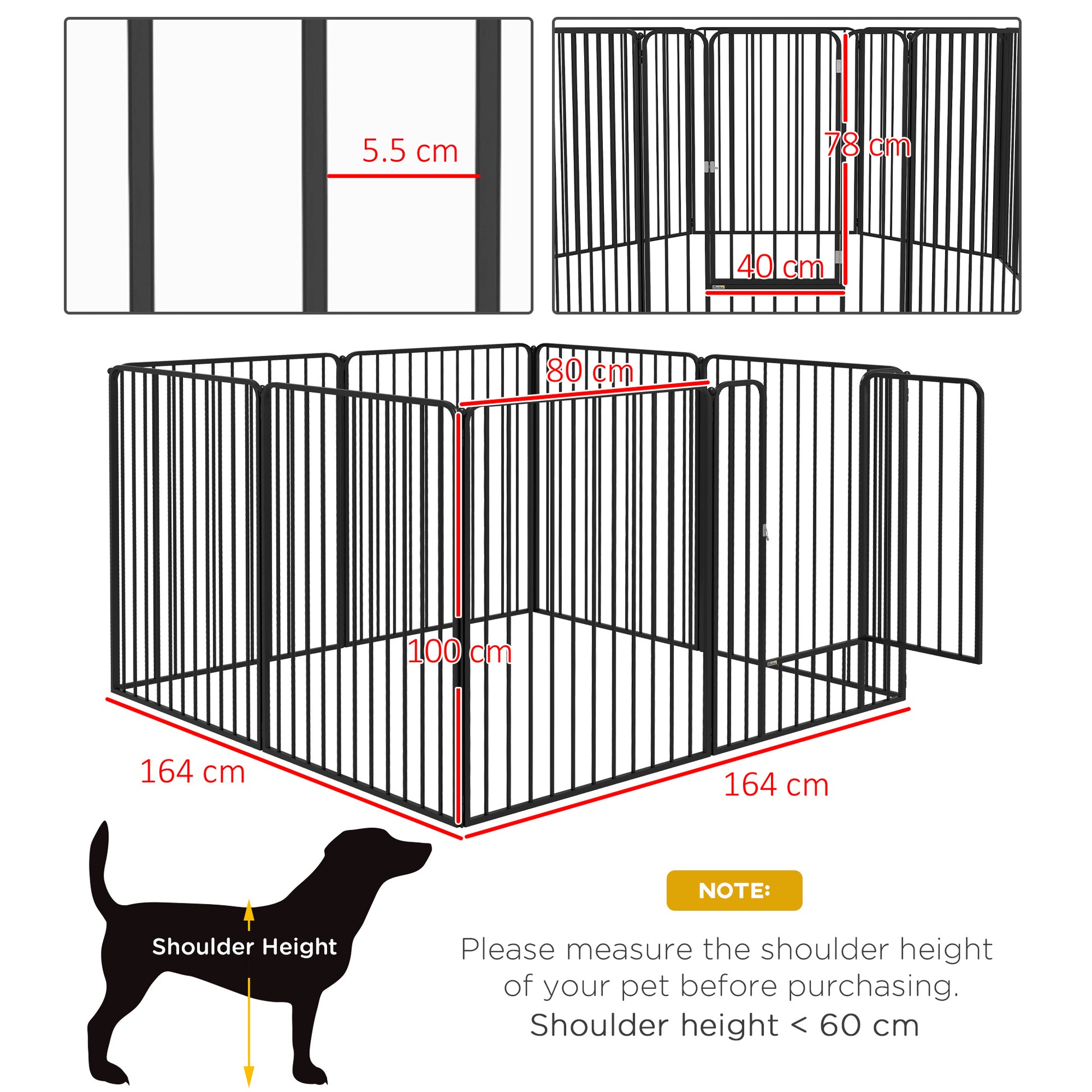 5.5 cm

78 cm

40 cm

80 cm

100 cm

164 cm

164 cm

Shoulder Height

NOTE:

Please measure the shoulder height of your pet before purchasing.
Shoulder height < 60 cm