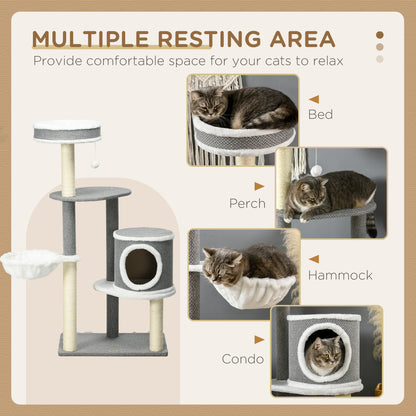 MULTIPLE RESTING AREA

Provide comfortable space for your cats to relax

Bed

Perch

Hammock

Condo