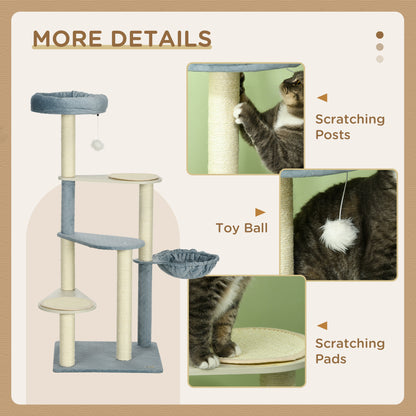 MORE DETAILS

Scratching Posts

Toy Ball

Scratching Pads