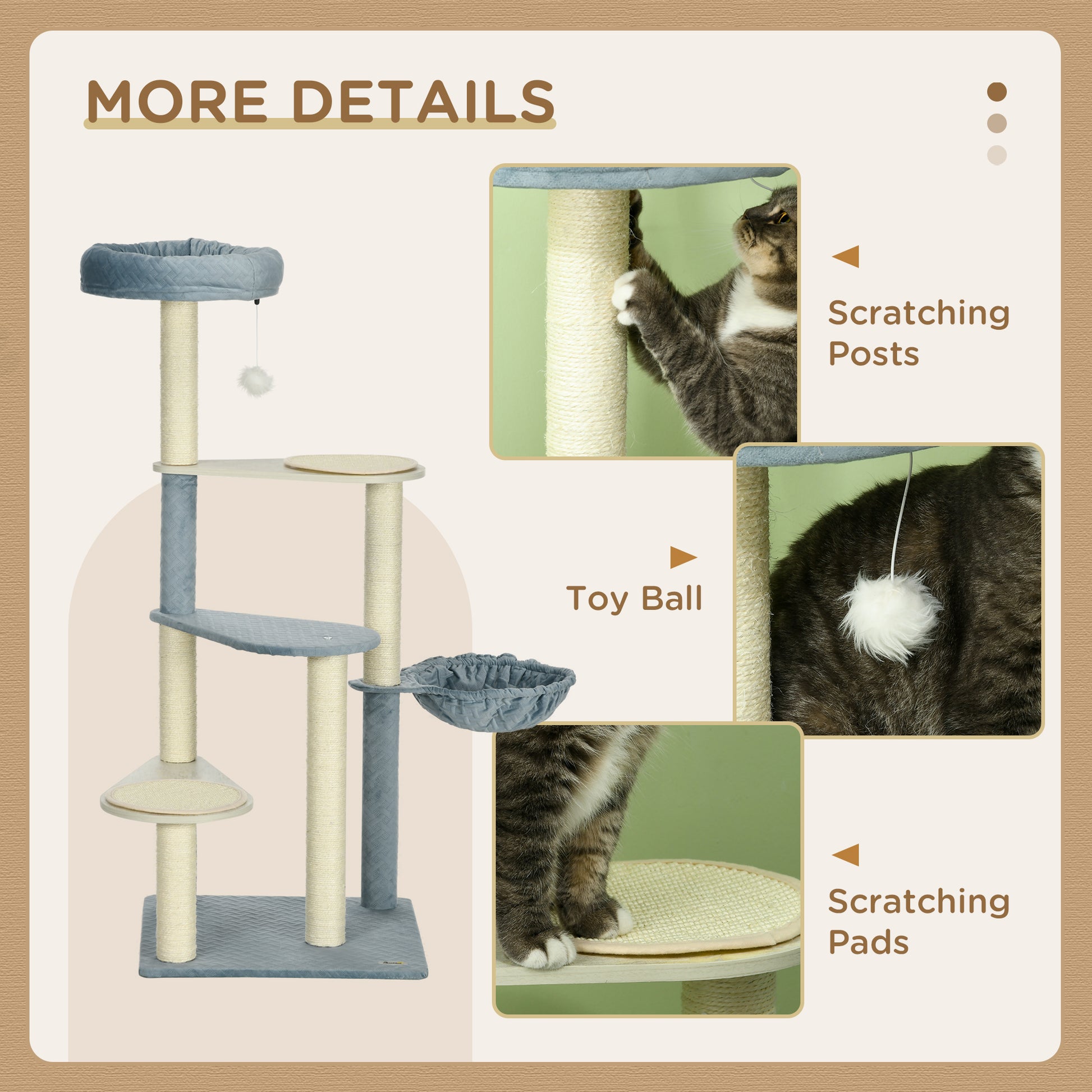 MORE DETAILS

Scratching Posts

Toy Ball

Scratching Pads