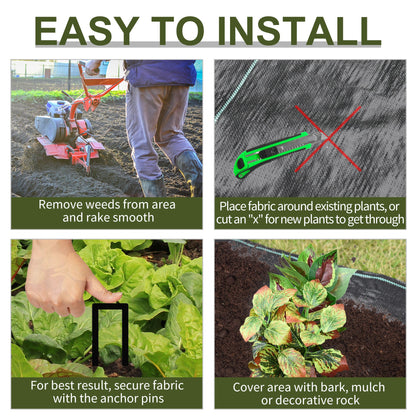 EASY TO INSTALL

Remove weeds from area and rake smooth

Place fabric around existing plants, or cut an "x" for new plants to get through

For best result, secure fabric with the anchor pins

Cover area with bark, mulch or decorative rock