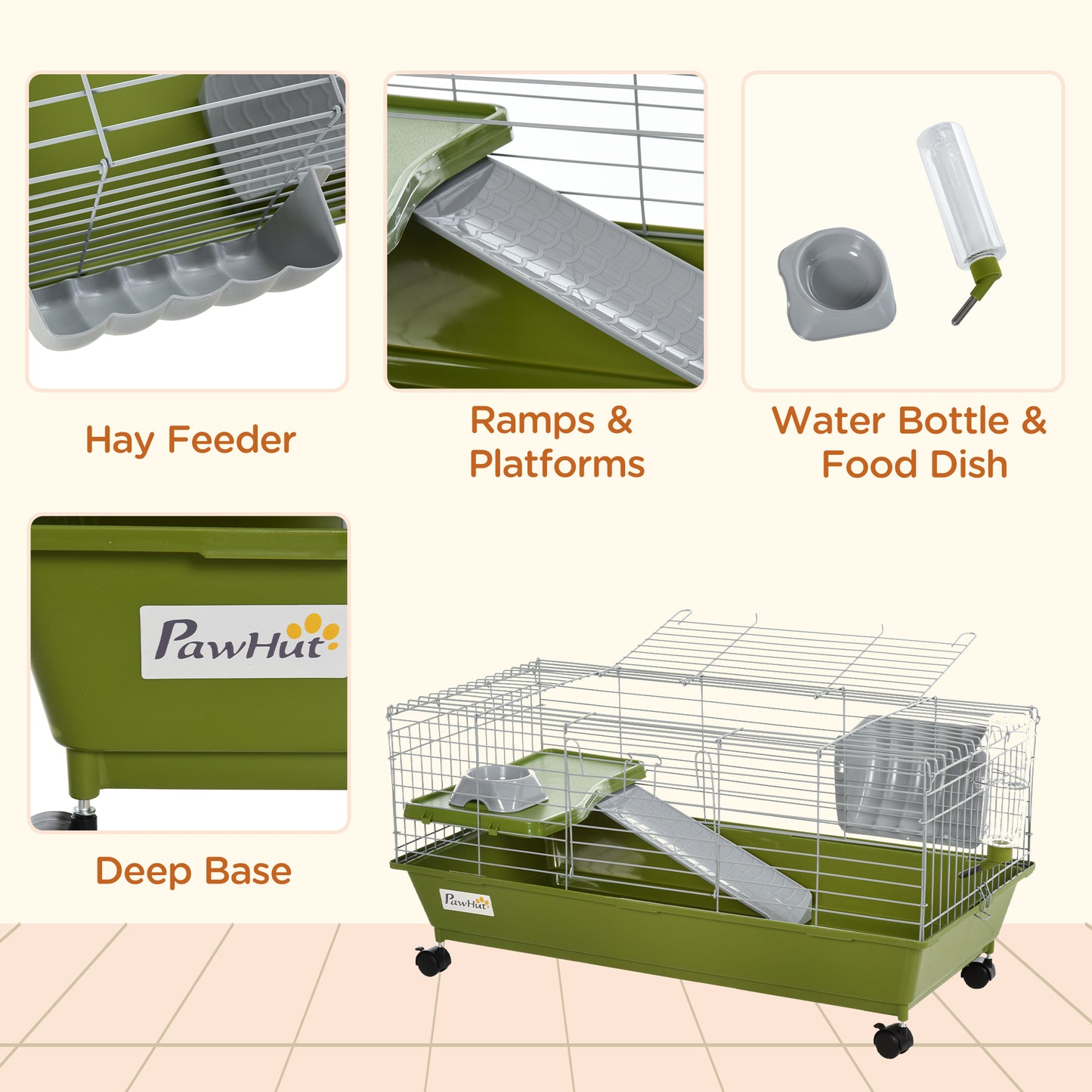 Hay Feeder

Ramps & Platforms

Water Bottle & Food Dish

PawHut

Deep Base

PawHut