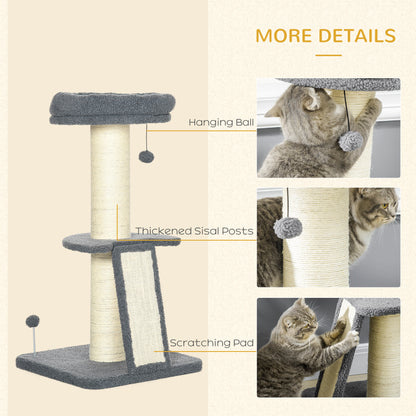 MORE DETAILS

Hanging Ball

Thickened Sisal Posts

Scratching Pad