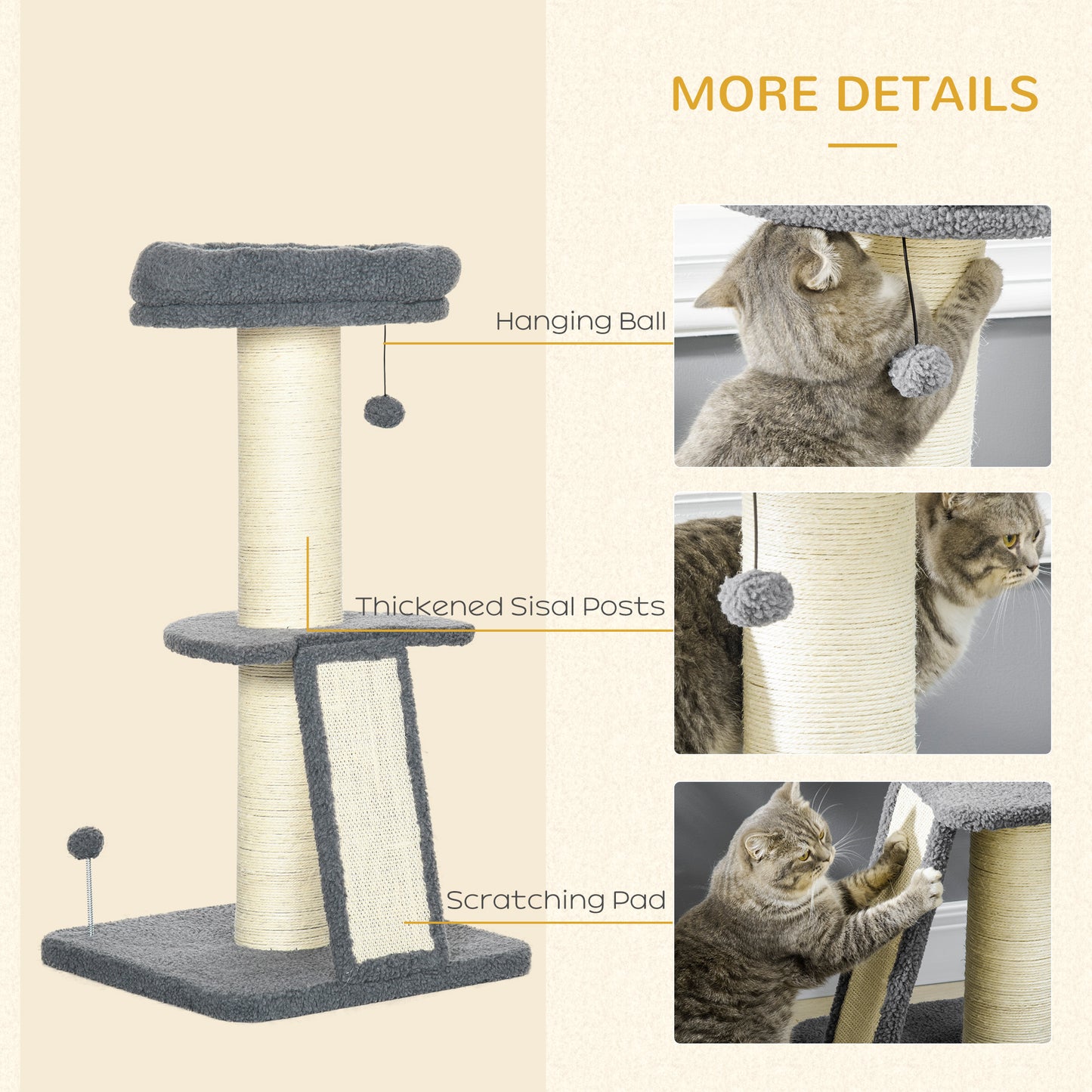 MORE DETAILS

Hanging Ball

Thickened Sisal Posts

Scratching Pad