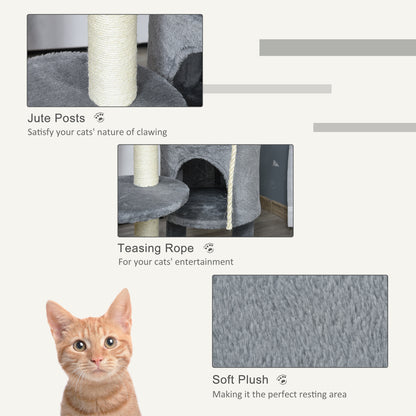 Jute Posts
Satisfy your cats' nature of clawing

Teasing Rope
For your cats' entertainment

Soft Plush
Making it the perfect resting area