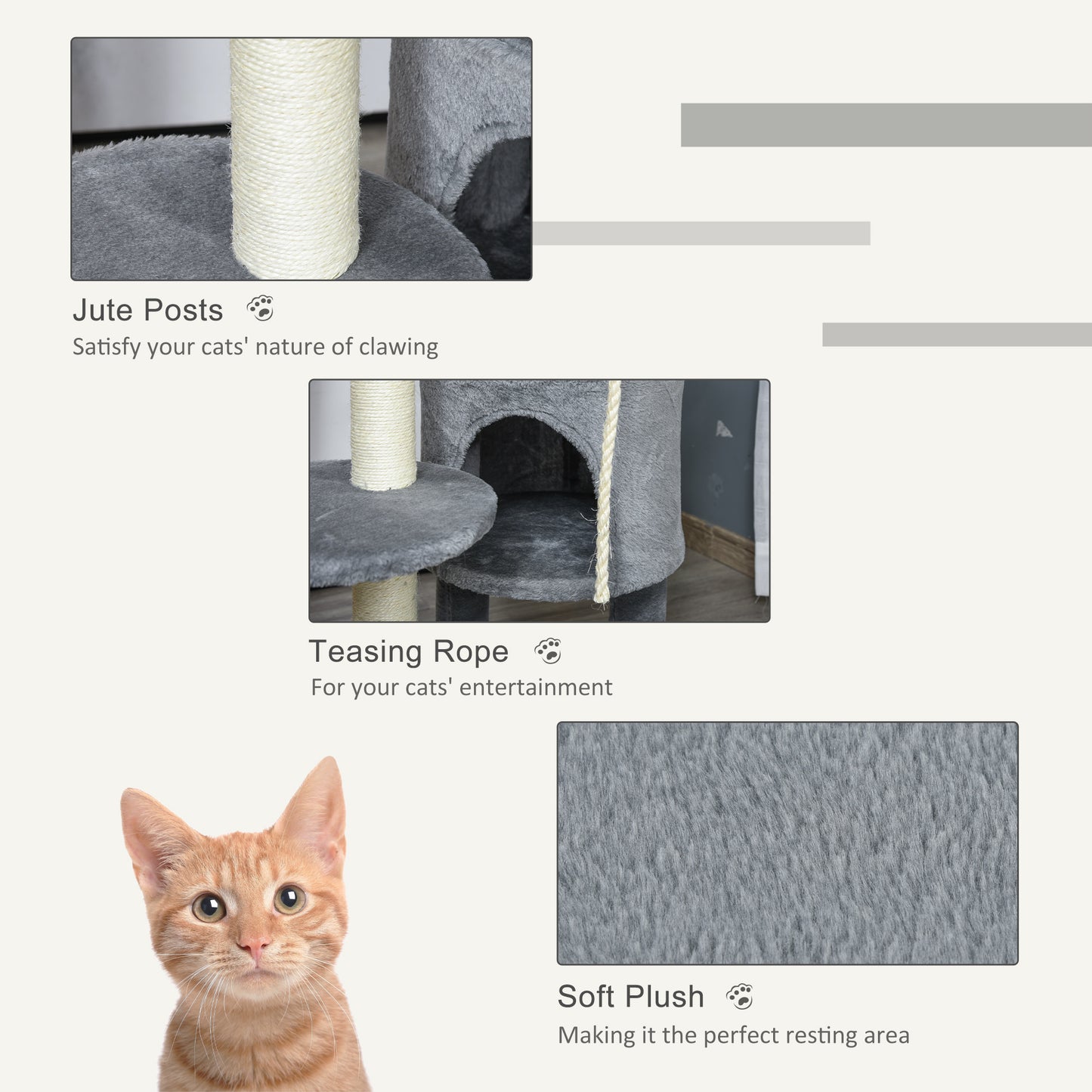 Jute Posts
Satisfy your cats' nature of clawing

Teasing Rope
For your cats' entertainment

Soft Plush
Making it the perfect resting area