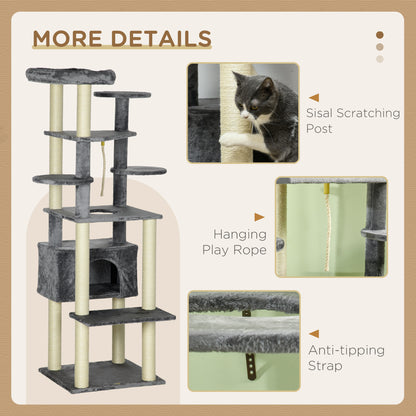 MORE DETAILS

Sisal Scratching Post

Hanging Play Rope

Anti-tipping Strap