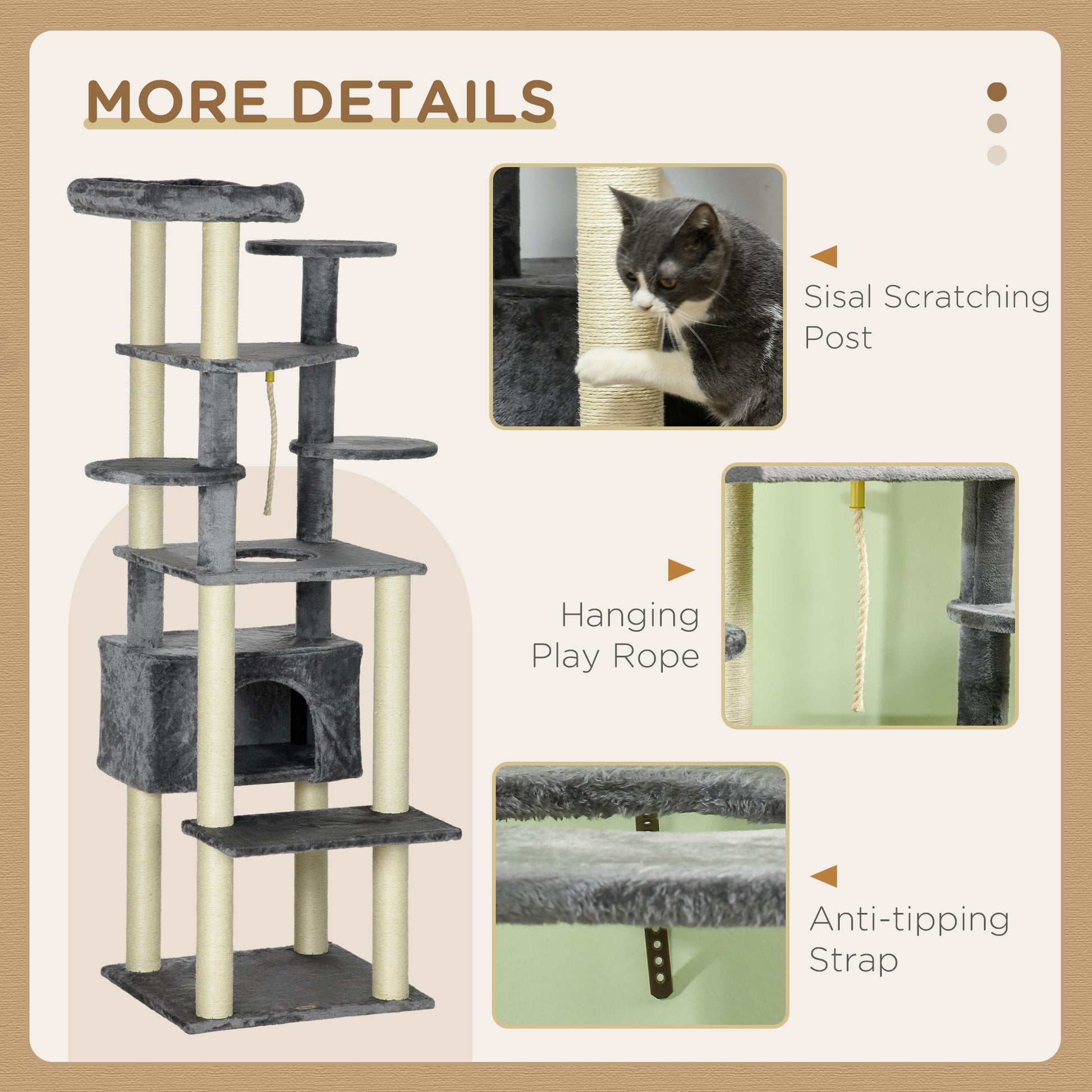 MORE DETAILS

Sisal Scratching Post

Hanging Play Rope

Anti-tipping Strap