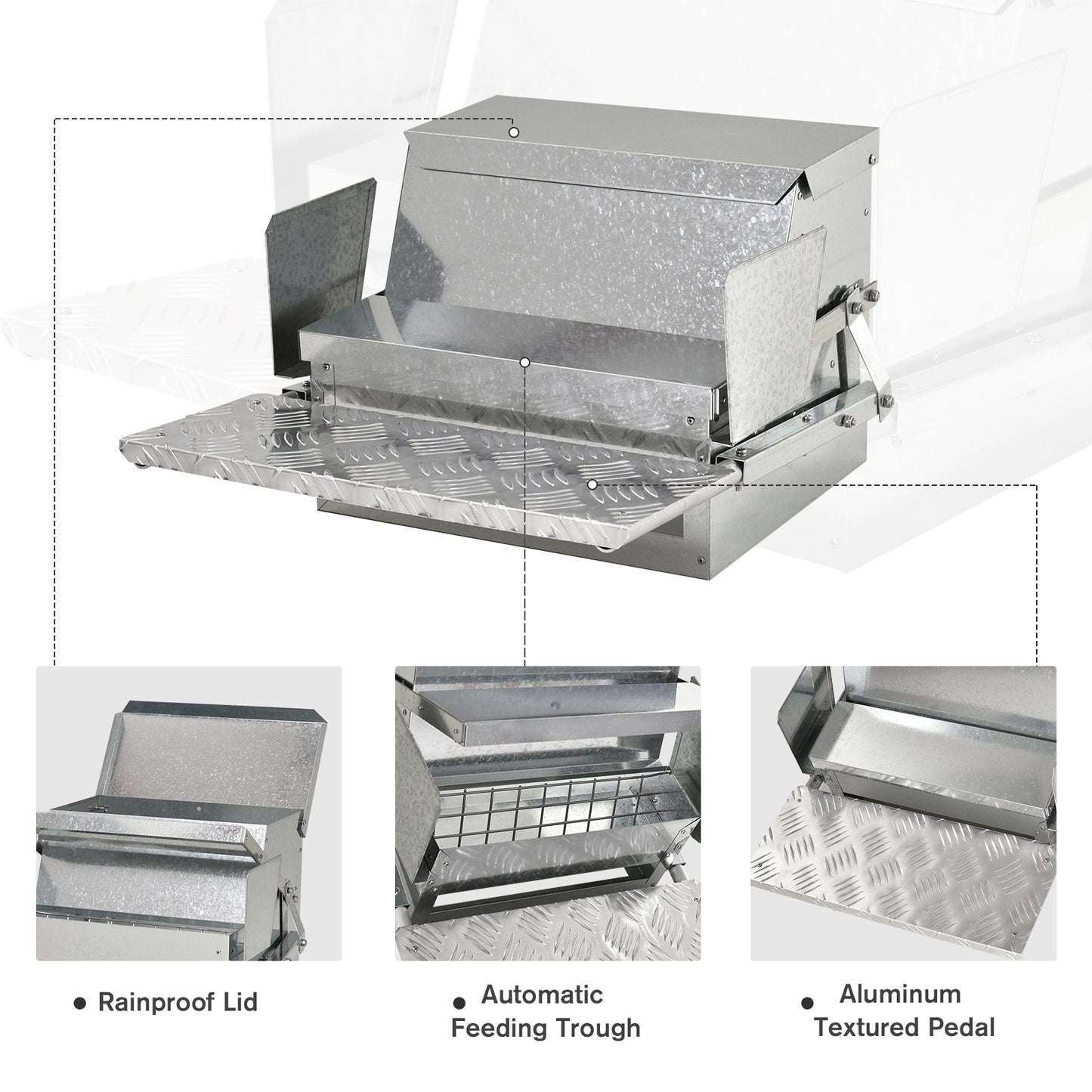 ● Rainproof Lid

● Automatic Feeding Trough

● Aluminum Textured Pedal