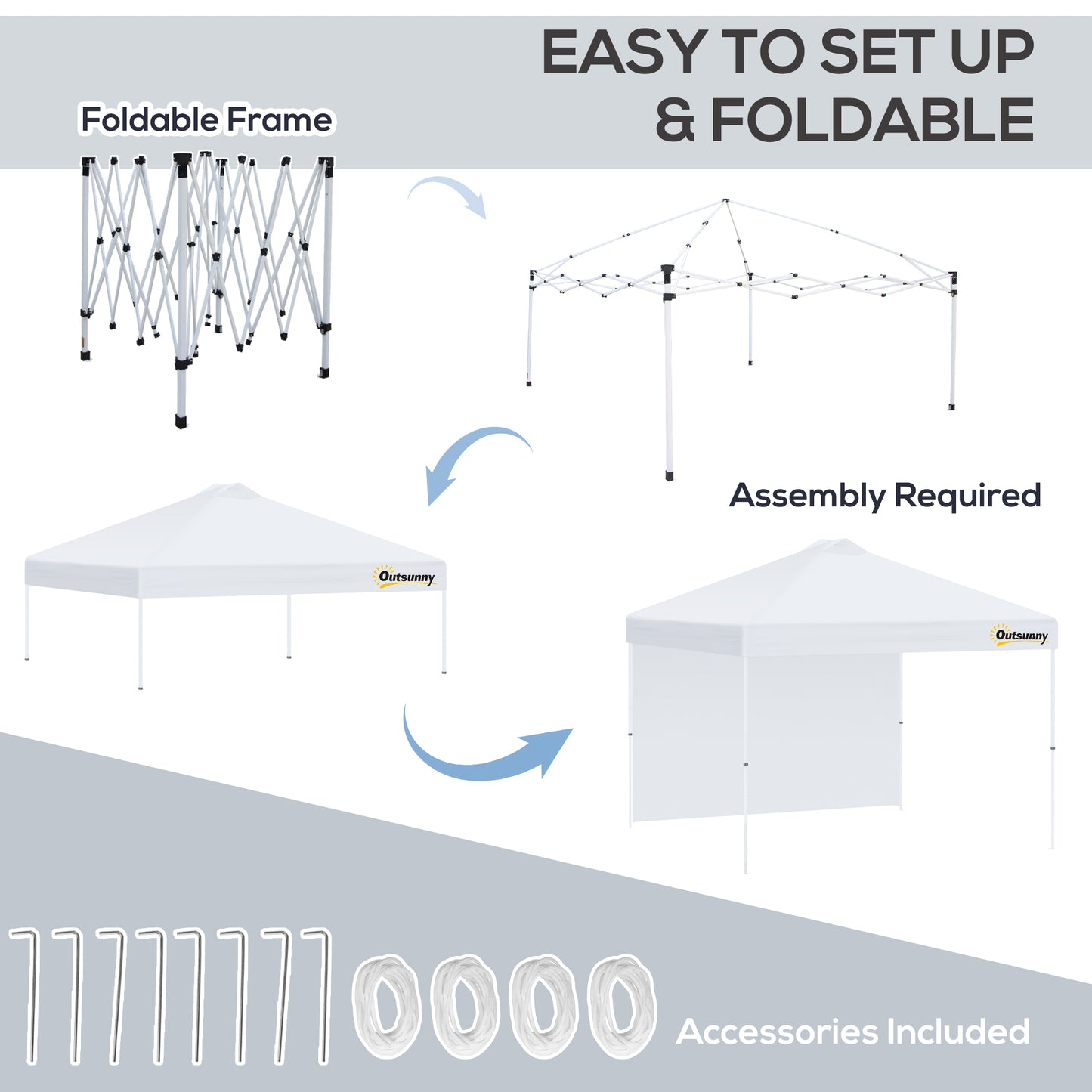 EASY TO SET UP & FOLDABLE

Foldable Frame

Assembly Required

Outsunny

Outsunny

Accessories Included