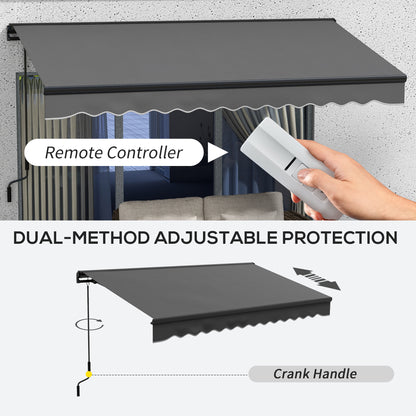 Remote Controller

DUAL-METHOD ADJUSTABLE PROTECTION

Crank Handle