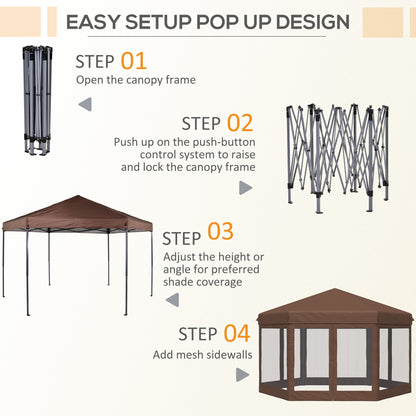 EASY SETUP POP UP DESIGN

STEP 01
Open the canopy frame

STEP 02
Push up on the push-button control system to raise and lock the canopy frame

STEP 03
Adjust the height or angle for preferred shade coverage

STEP 04
Add mesh sidewalls