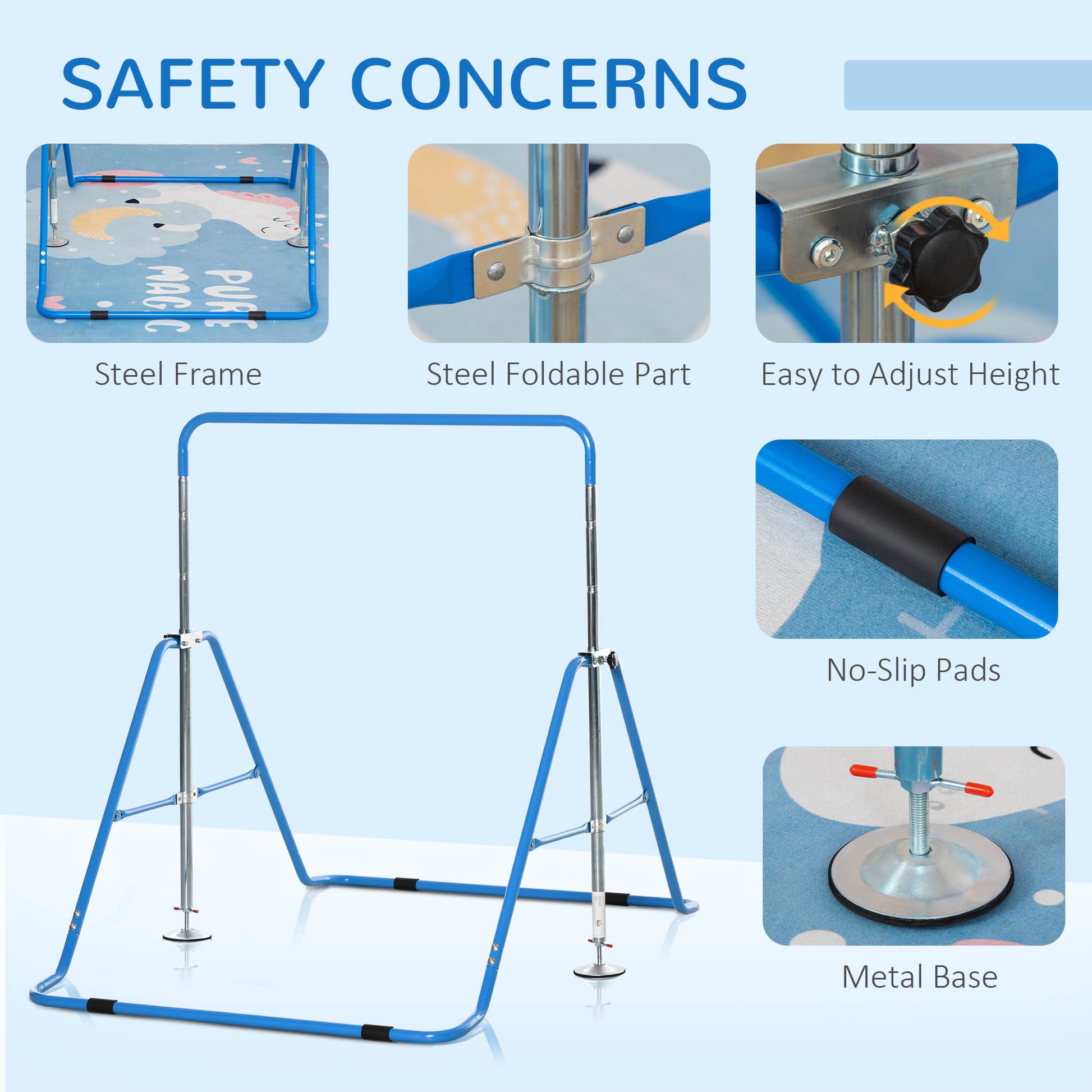 SAFETY CONCERNS

PURE MAGIC

Steel Frame

Steel Foldable Part

Easy to Adjust Height

No-Slip Pads

Metal Base