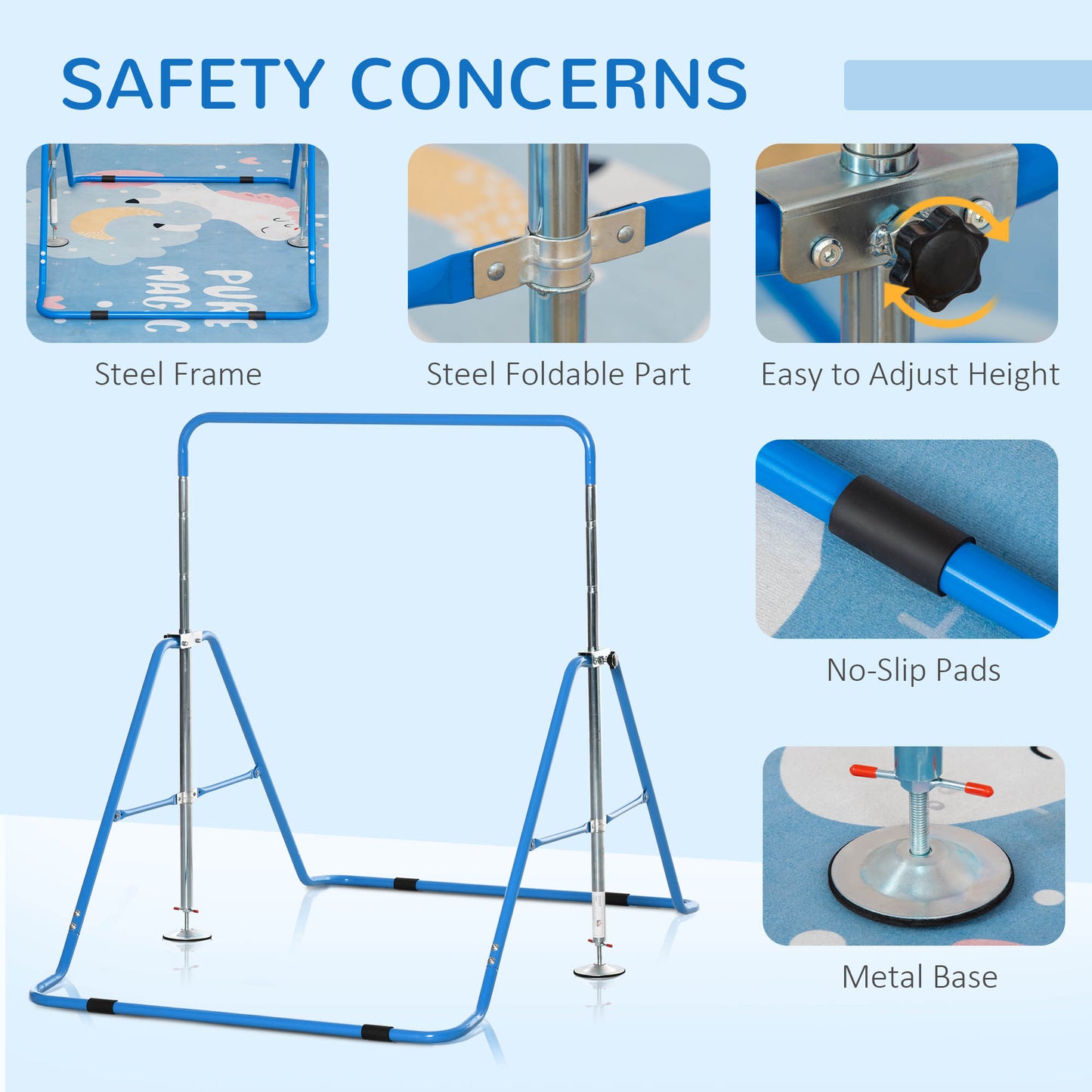 SAFETY CONCERNS

PURE MAGIC

Steel Frame

Steel Foldable Part

Easy to Adjust Height

No-Slip Pads

Metal Base