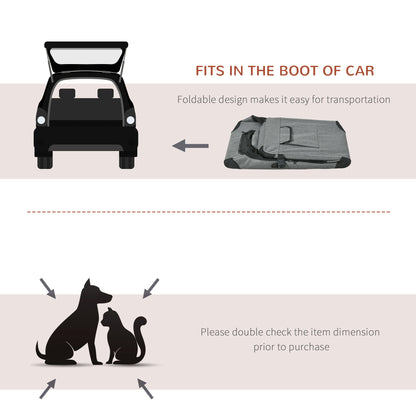 FITS IN THE BOOT OF CAR

Foldable design makes it easy for transportation

Please double check the item dimension prior to purchase