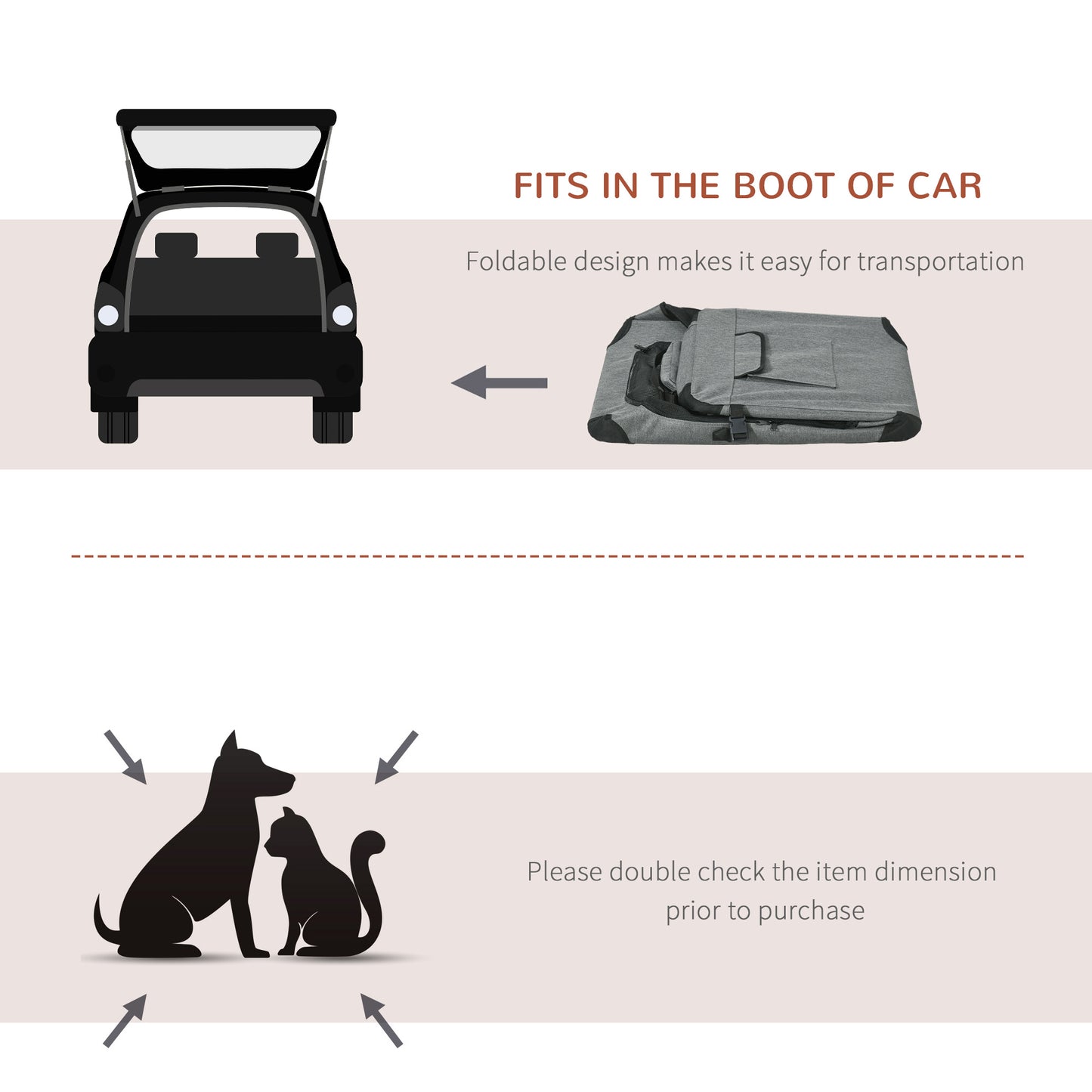 FITS IN THE BOOT OF CAR

Foldable design makes it easy for transportation

Please double check the item dimension prior to purchase