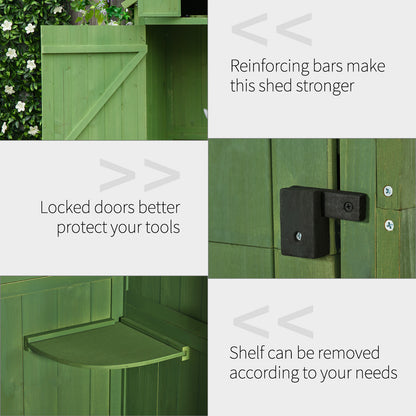 <<

Reinforcing bars make this shed stronger

>>

Locked doors better protect your tools

<<

Shelf can be removed according to your needs