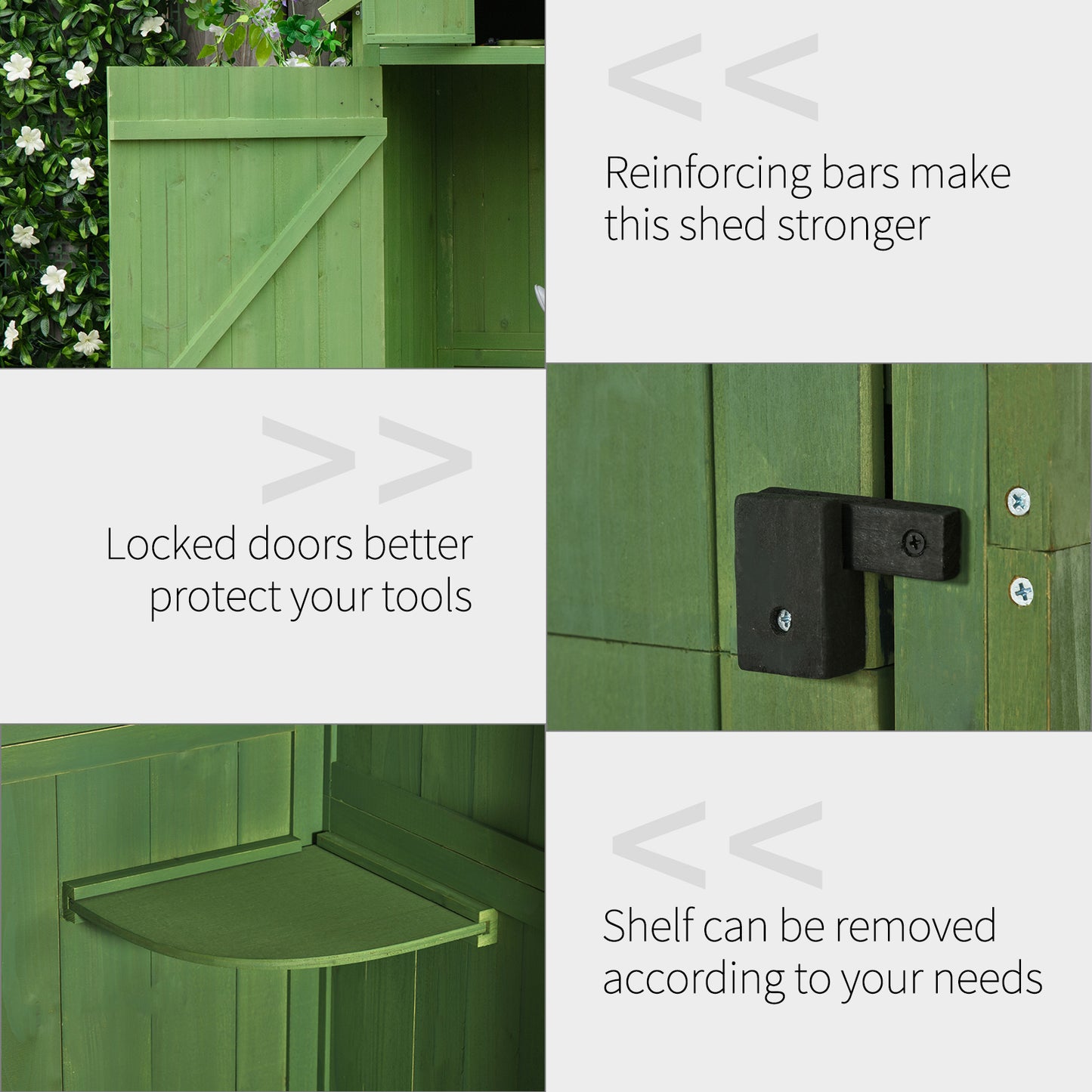 <<

Reinforcing bars make this shed stronger

>>

Locked doors better protect your tools

<<

Shelf can be removed according to your needs