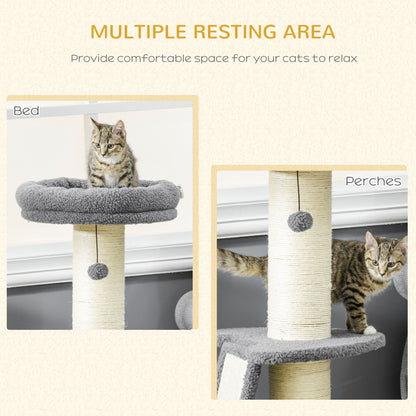 MULTIPLE RESTING AREA

Provide comfortable space for your cats to relax

Bed

Perches