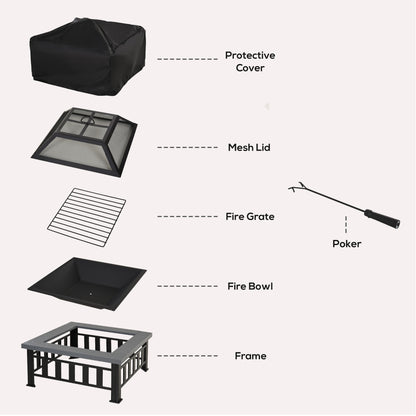 Protective Cover

Mesh Lid

Fire Grate

Poker

Fire Bowl

Frame