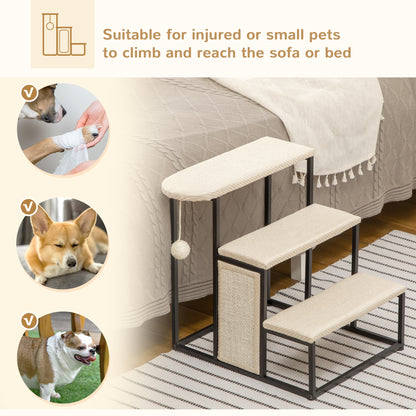 Suitable for injured or small pets to climb and reach the sofa or bed