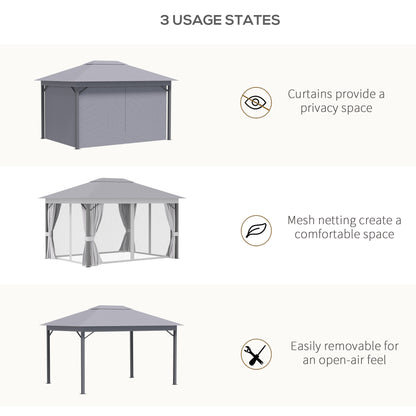 3 USAGE STATES

Curtains provide a privacy space

Mesh netting create a comfortable space

Easily removable for an open-air feel