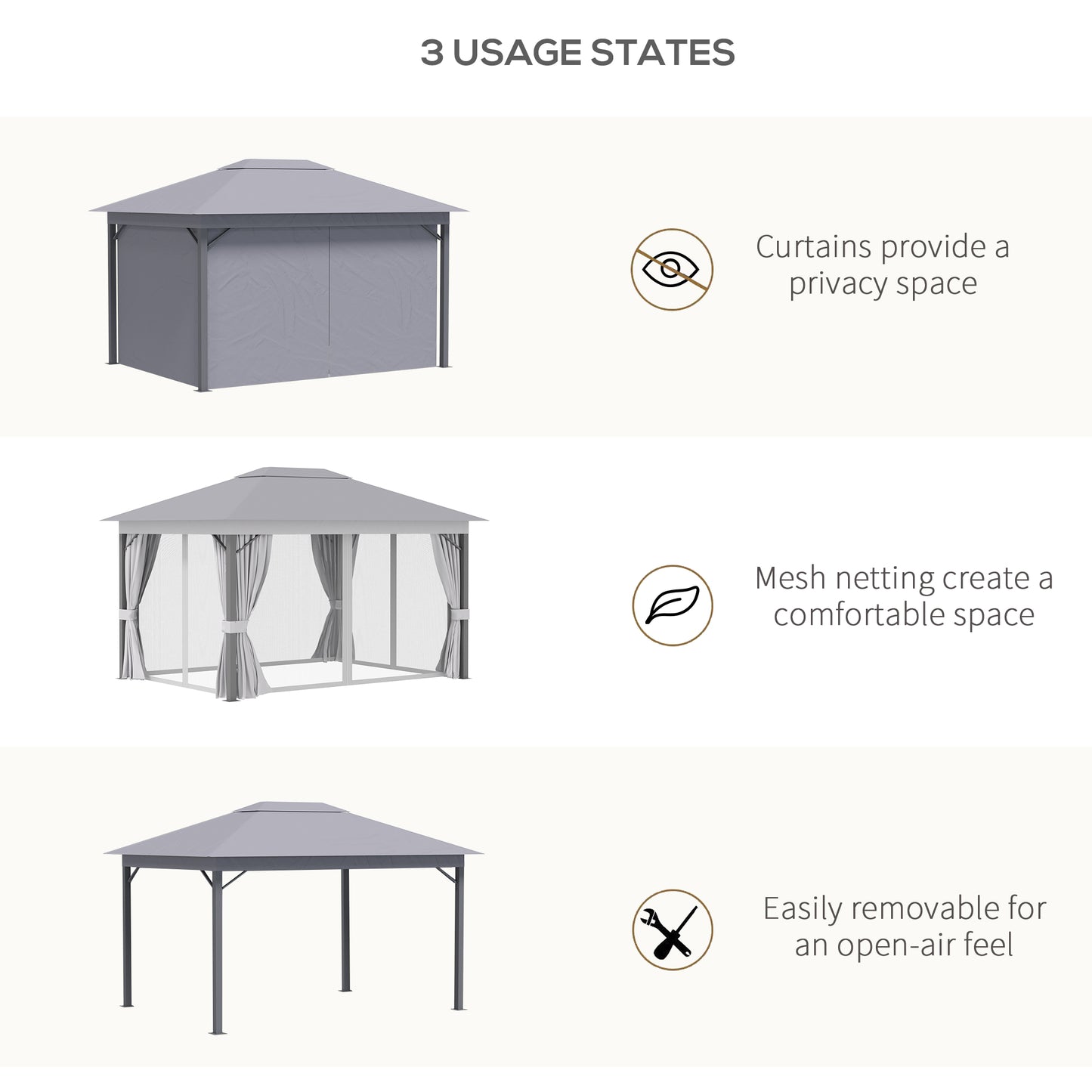 3 USAGE STATES

Curtains provide a privacy space

Mesh netting create a comfortable space

Easily removable for an open-air feel