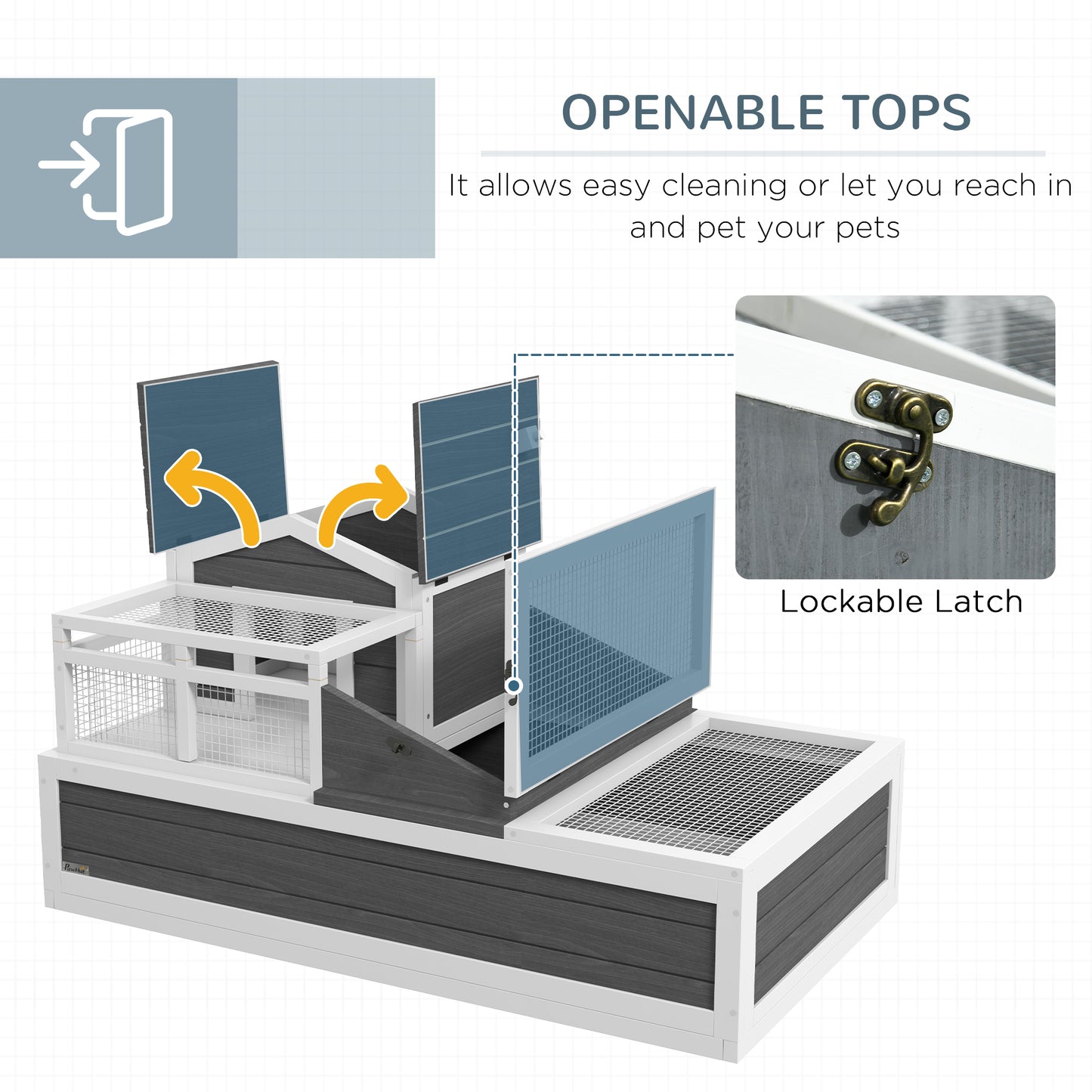 OPENABLE TOPS

It allows easy cleaning or let you reach in and pet your pets

Lockable Latch

PawHut