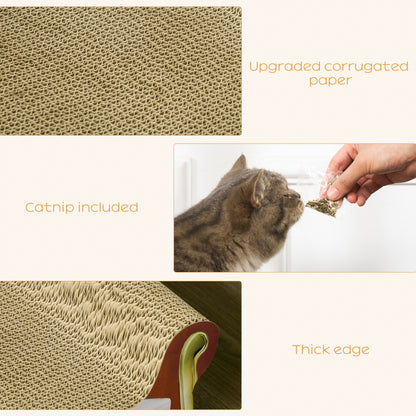 Upgraded corrugated paper

Catnip included

Thick edge