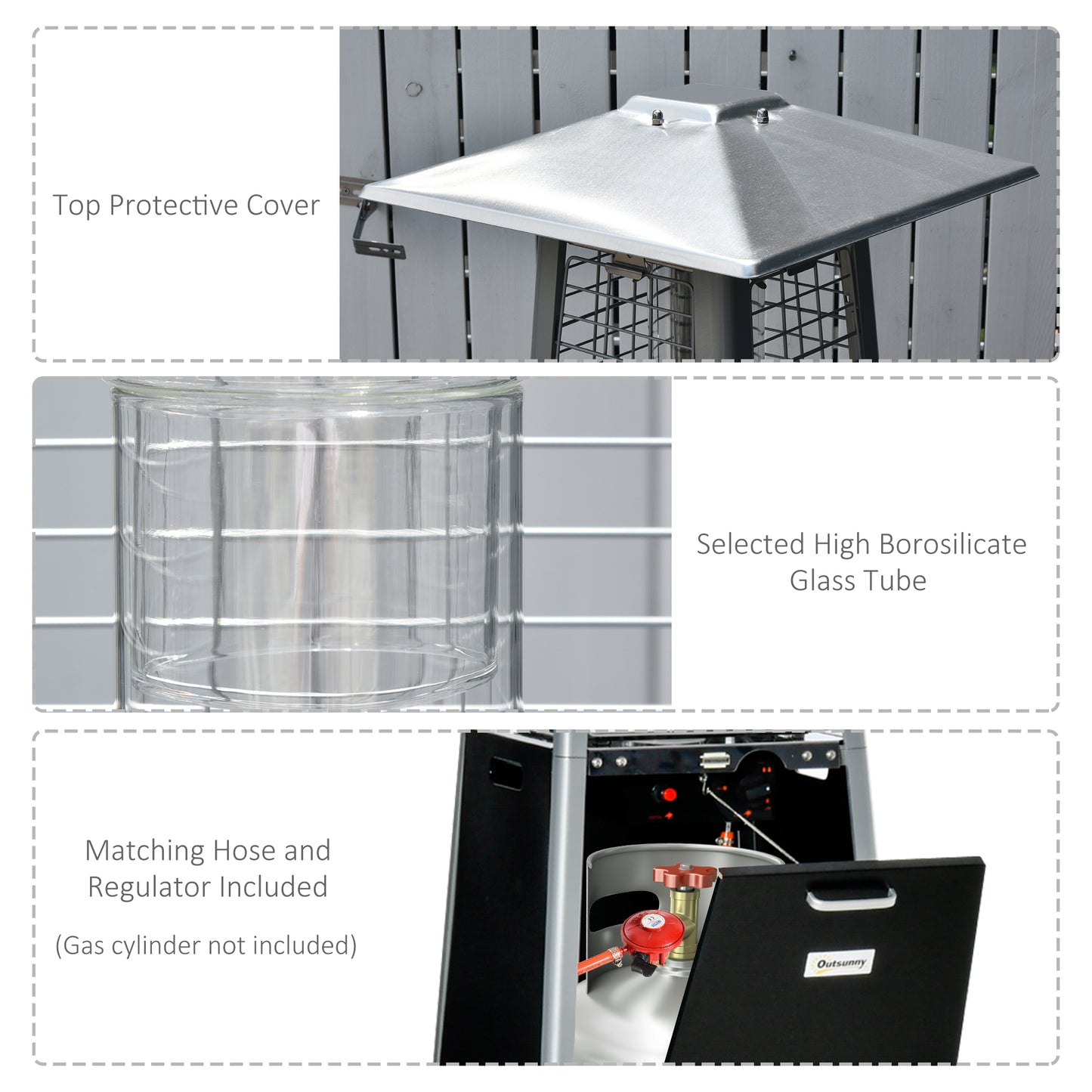 Top Protective Cover

Selected High Borosilicate Glass Tube

Matching Hose and Regulator Included

(Gas cylinder not included)

Outsunny