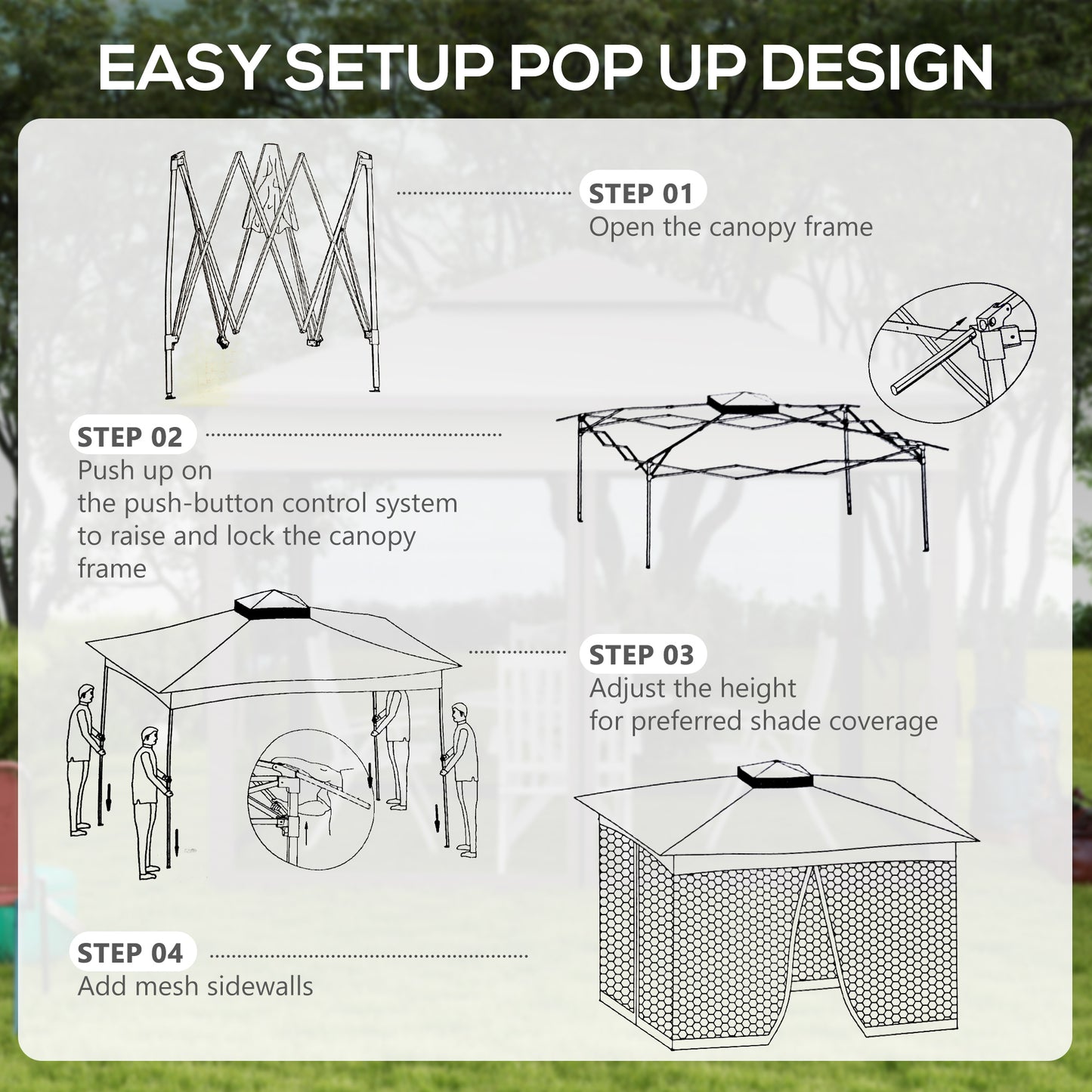 EASY SETUP POP UP DESIGN

STEP 01
Open the canopy frame

STEP 02
Push up on the push-button control system to raise and lock the canopy frame

STEP 03
Adjust the height for preferred shade coverage

STEP 04
Add mesh sidewalls