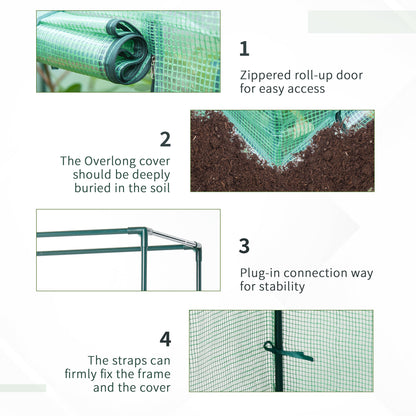 1

Zippered roll-up door for easy access

2

The Overlong cover should be deeply buried in the soil

3

Plug-in connection way for stability

4

The straps can firmly fix the frame and the cover