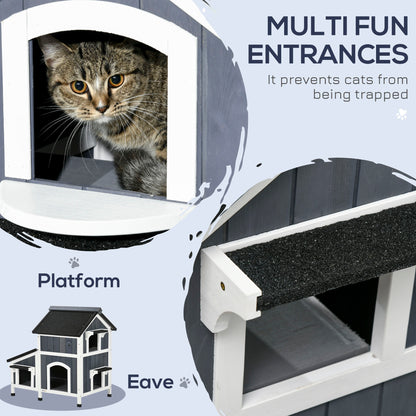 MULTI FUN ENTRANCES

It prevents cats from being trapped

Platform

Eave