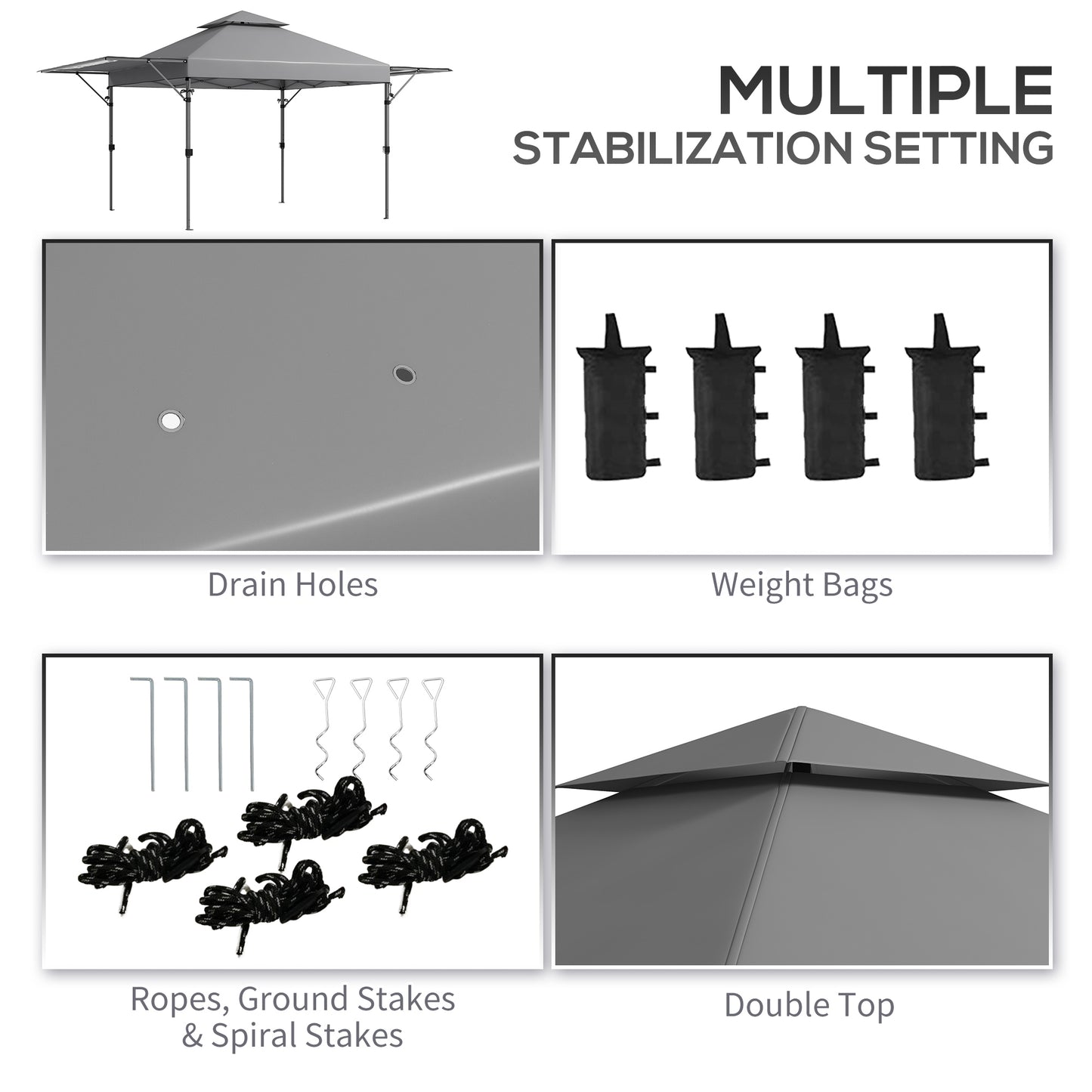 MULTIPLE
STABILIZATION SETTING

Drain Holes

Weight Bags

Ropes, Ground Stakes & Spiral Stakes

Double Top