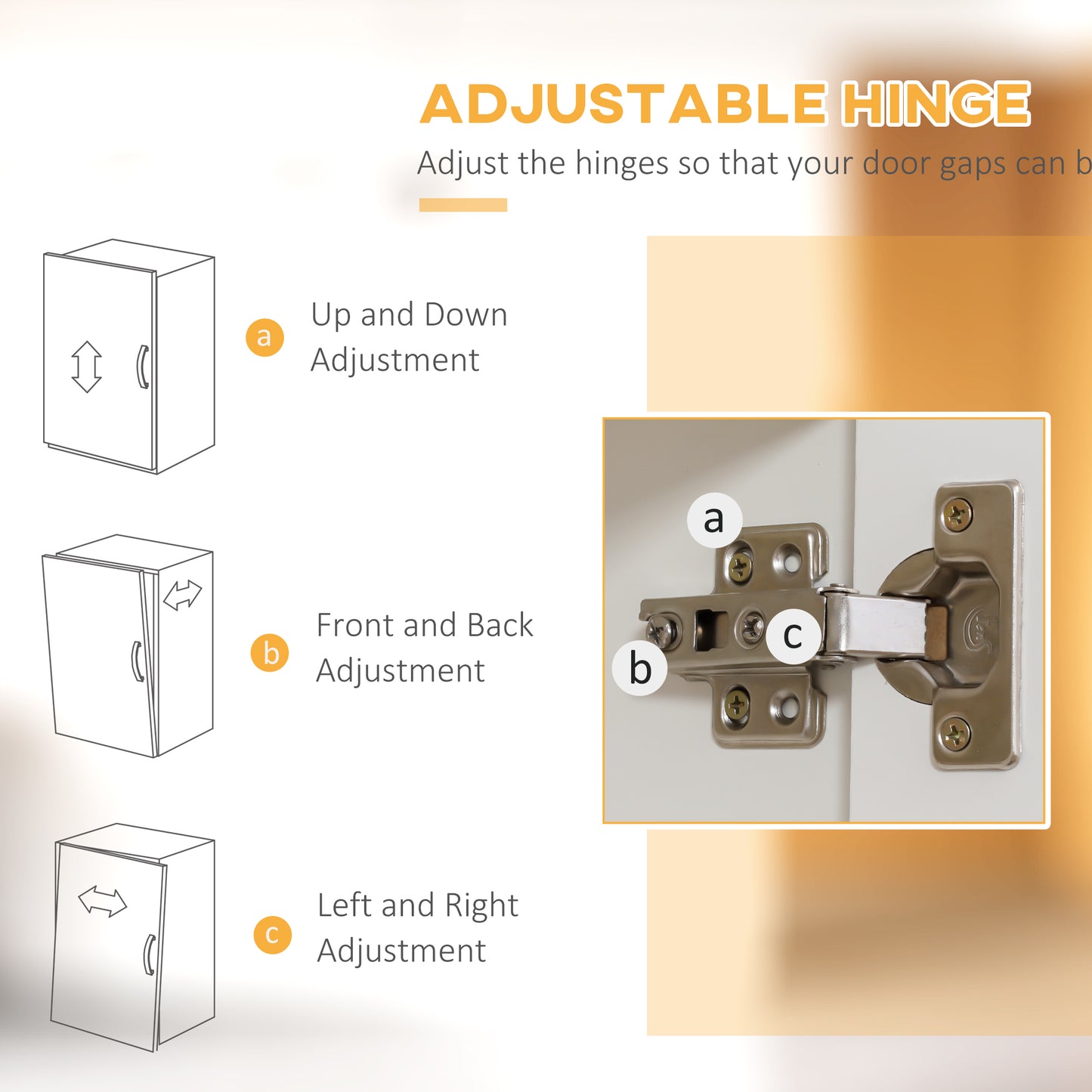 ADJUSTABLE HINGE

Adjust the hinges so that your door gaps can b

a Up and Down Adjustment

b Front and Back Adjustment

c Left and Right Adjustment

a

b

c