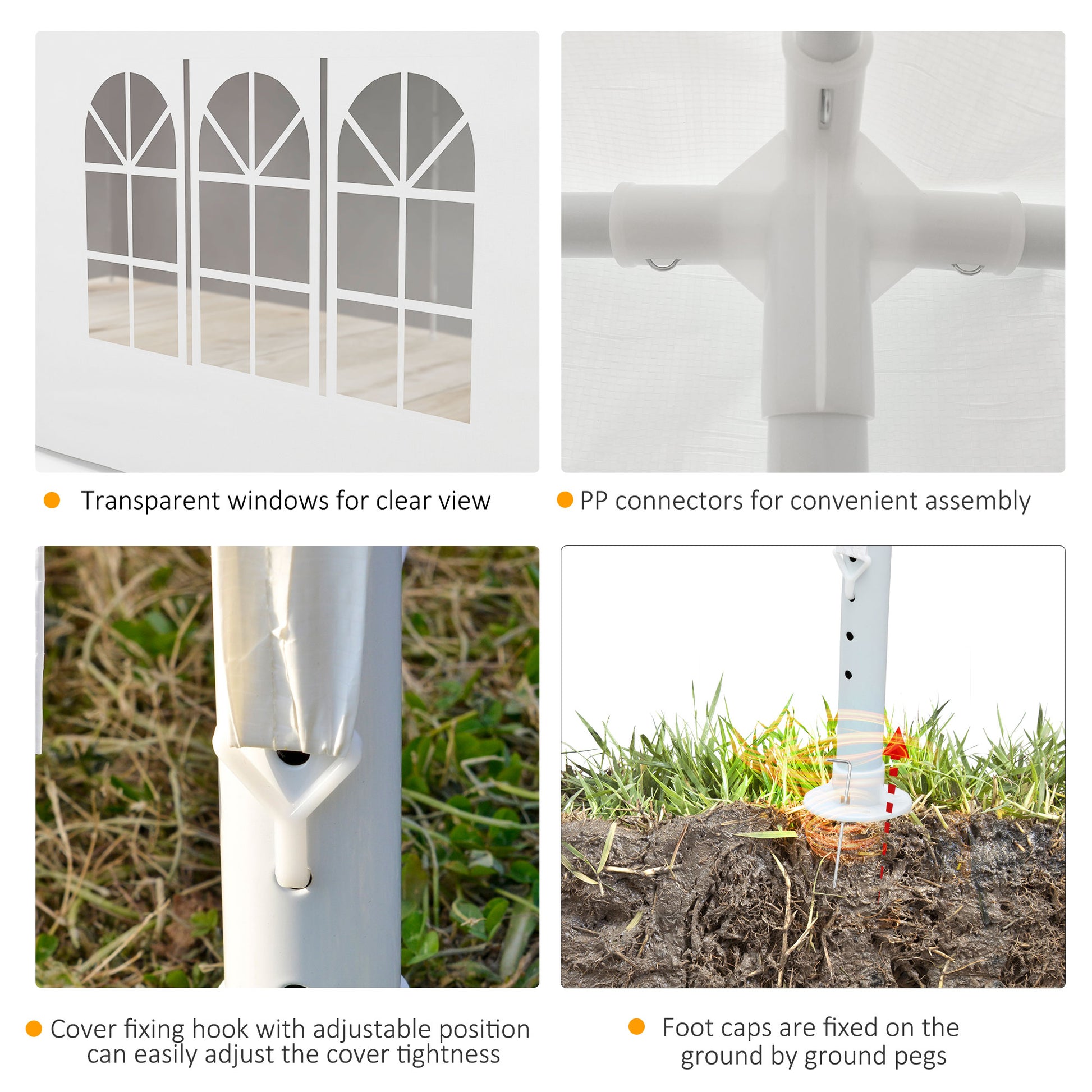 Transparent windows for clear view

PP connectors for convenient assembly

Cover fixing hook with adjustable position can easily adjust the cover tightness

Foot caps are fixed on the ground by ground pegs