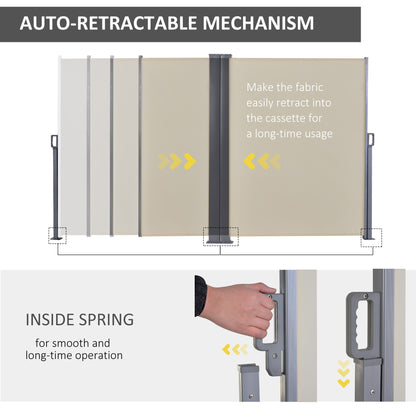 AUTO-RETRACTABLE MECHANISM

Make the fabric easily retract into the cassette for a long-time usage

INSIDE SPRING

for smooth and long-time operation