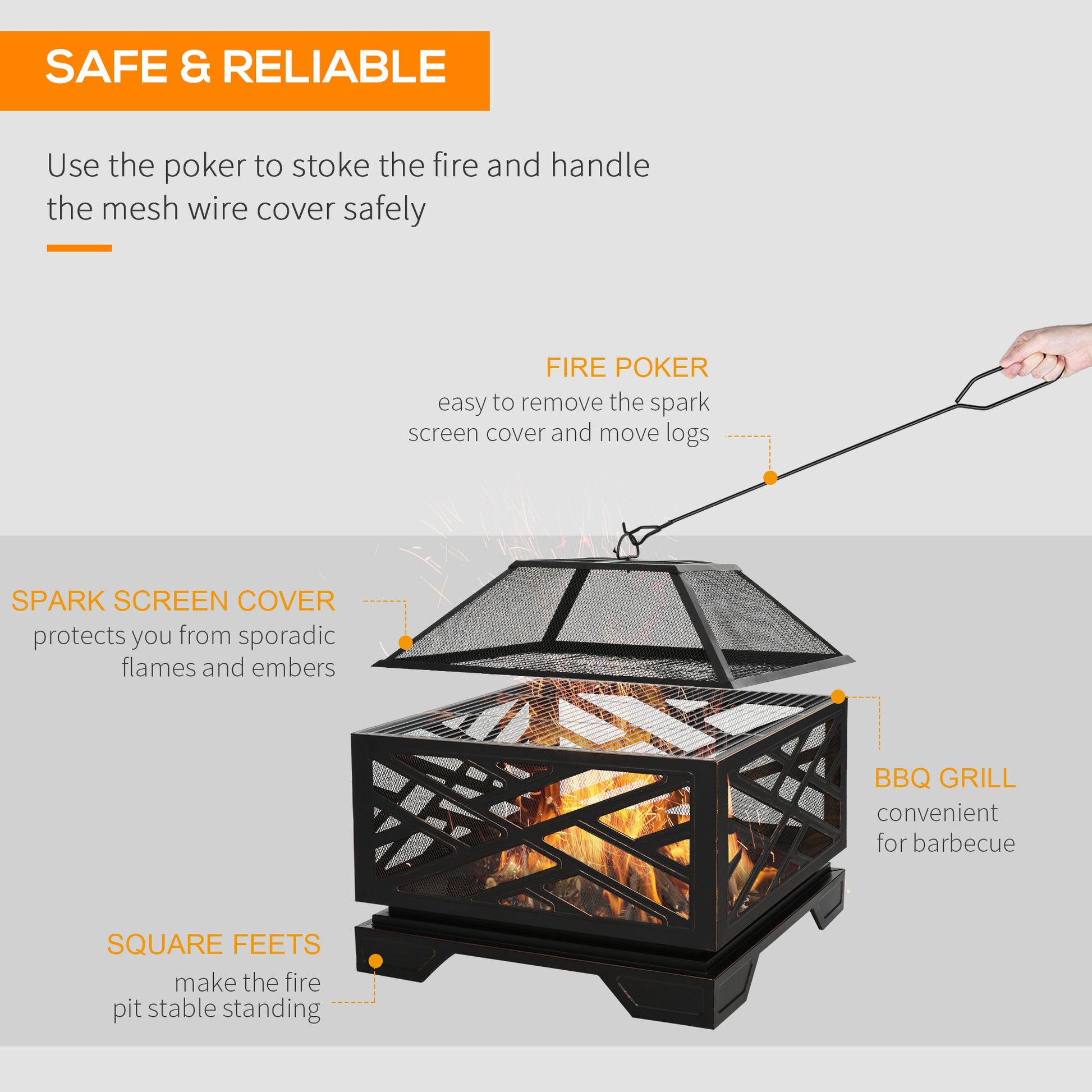 SAFE & RELIABLE

Use the poker to stoke the fire and handle the mesh wire cover safely

FIRE POKER
easy to remove the spark screen cover and move logs

SPARK SCREEN COVER
protects you from sporadic flames and embers

BBQ GRILL
convenient for barbecue

SQUARE FEETS
make the fire pit stable standing