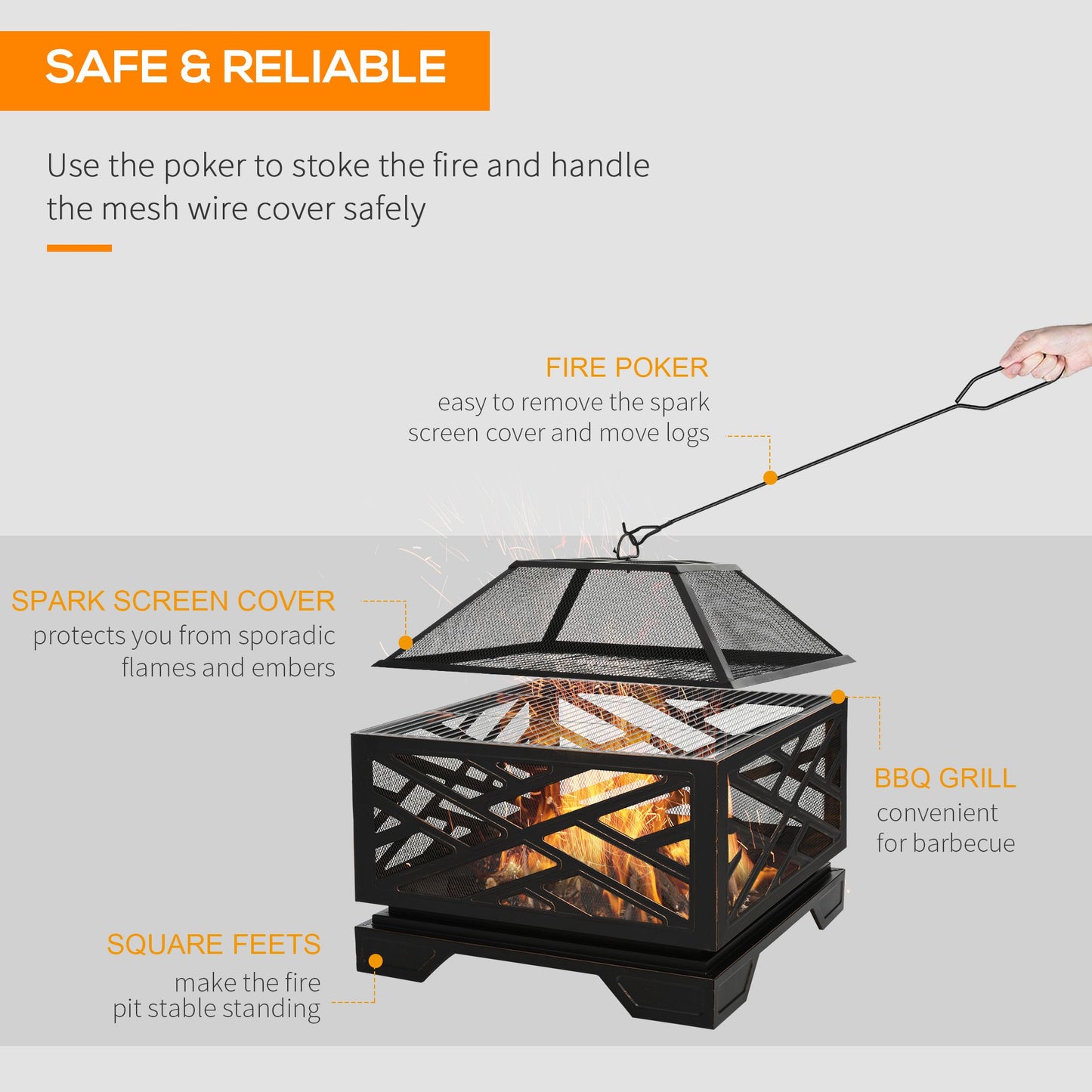 SAFE & RELIABLE

Use the poker to stoke the fire and handle the mesh wire cover safely

FIRE POKER
easy to remove the spark screen cover and move logs

SPARK SCREEN COVER
protects you from sporadic flames and embers

BBQ GRILL
convenient for barbecue

SQUARE FEETS
make the fire pit stable standing