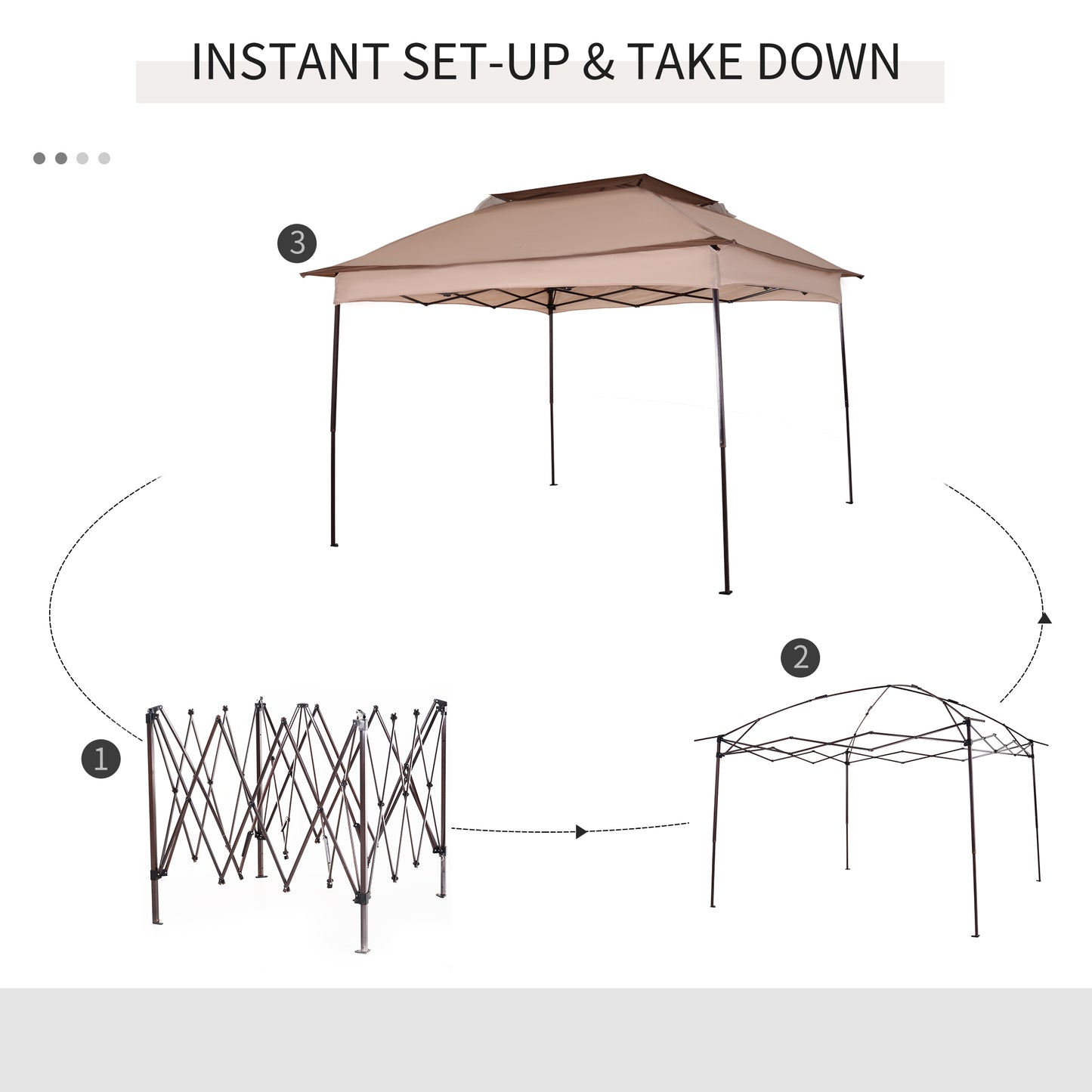 INSTANT SET-UP & TAKE DOWN

3

2

1