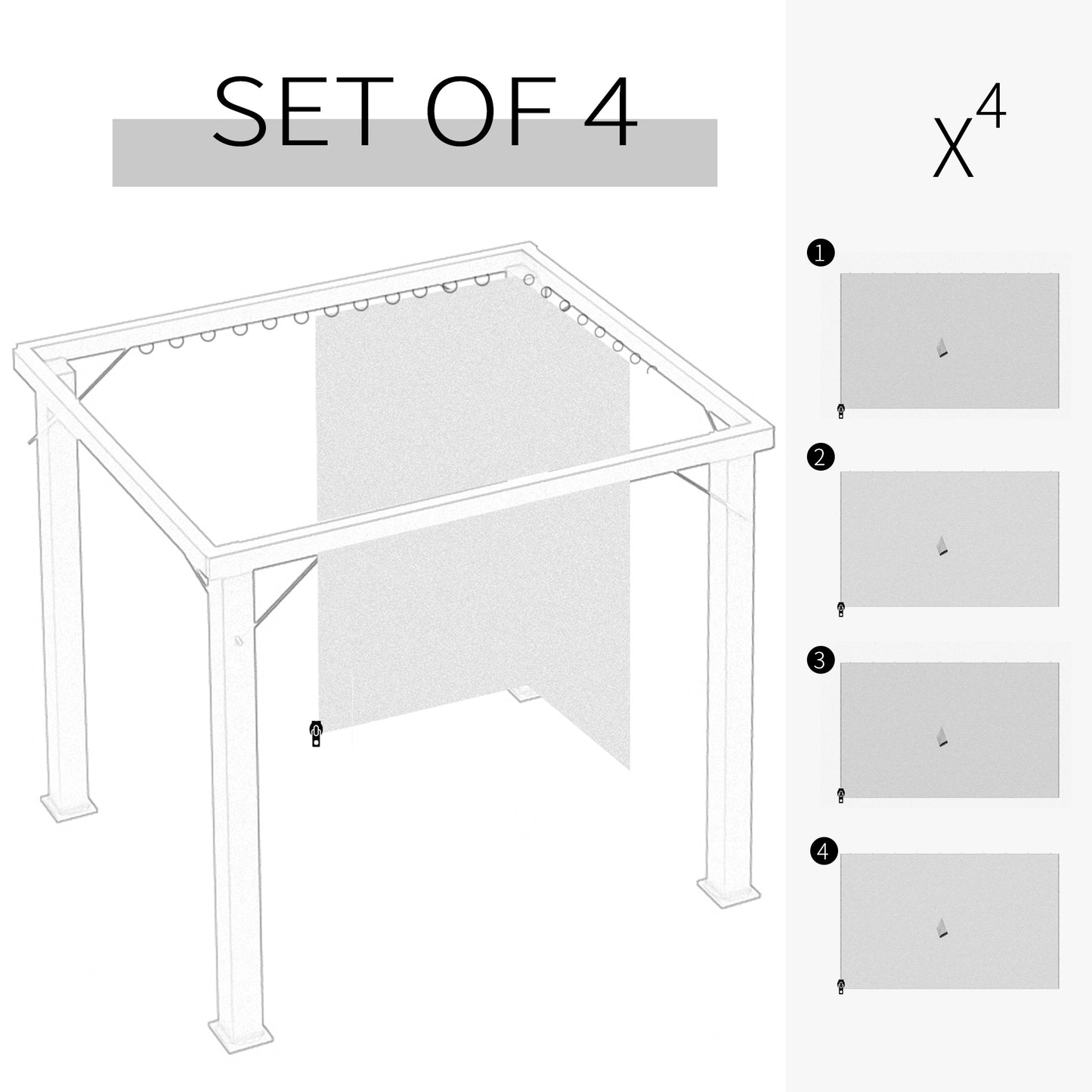 SET OF 4

$X^4$

1

2

3

4