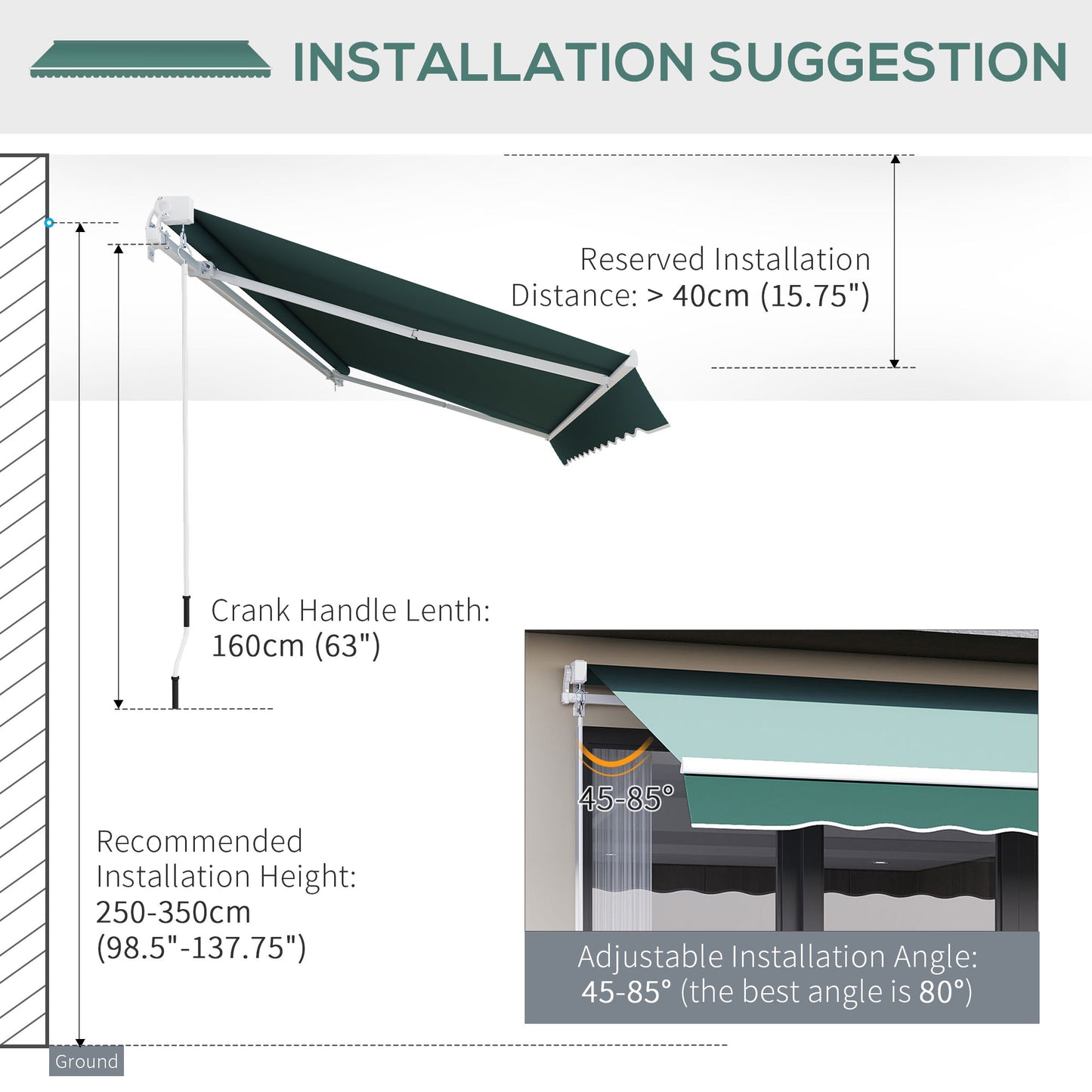 INSTALLATION SUGGESTION

Reserved Installation Distance: > 40cm (15.75")

Crank Handle Lenth: 160cm (63")

Recommended Installation Height: 250-350cm (98.5"-137.75")

45-85°

Adjustable Installation Angle: 45-85° (the best angle is 80°)

Ground