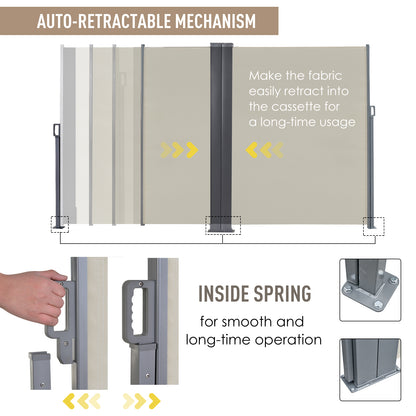 AUTO-RETRACTABLE MECHANISM

Make the fabric easily retract into the cassette for a long-time usage

INSIDE SPRING

for smooth and long-time operation