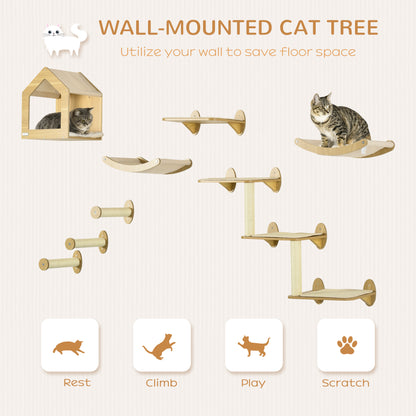 WALL-MOUNTED CAT TREE

Utilize your wall to save floor space

Rest

Climb

Play

Scratch